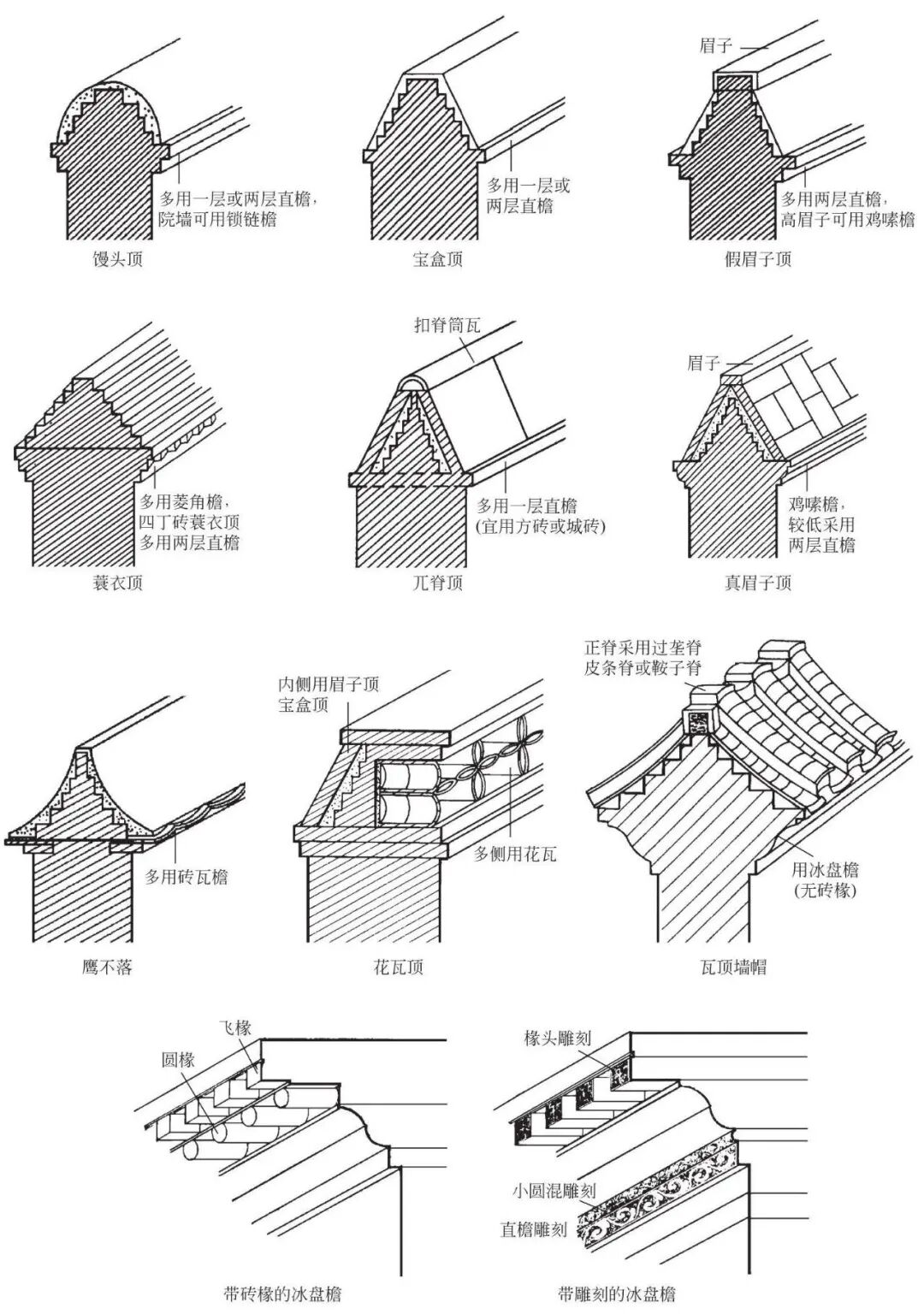 多用一层或两层直檐，院墙可用锁链檐

馒头顶

多用一层或两层直檐

宝盒顶

眉子

多用两层直檐，高眉子可用鸡嗉檐

假眉子顶

多用菱角檐，四丁砖蓑衣顶多用两层直檐

蓑衣顶

扣脊筒瓦

多用一层直檐(宜用方砖或城砖)

兀脊顶

眉子

鸡嗉檐，较低采用两层直檐

真眉子顶

多用砖瓦檐

鹰不落

内侧用眉子顶宝盒顶

多侧用花瓦

花瓦顶

正脊采用过垄脊皮条脊或鞍子脊

用冰盘檐(无砖椽)

瓦顶墙帽

飞椽

圆椽

带砖椽的冰盘檐

椽头雕刻

小圆混雕刻

直檐雕刻

带雕刻的冰盘檐