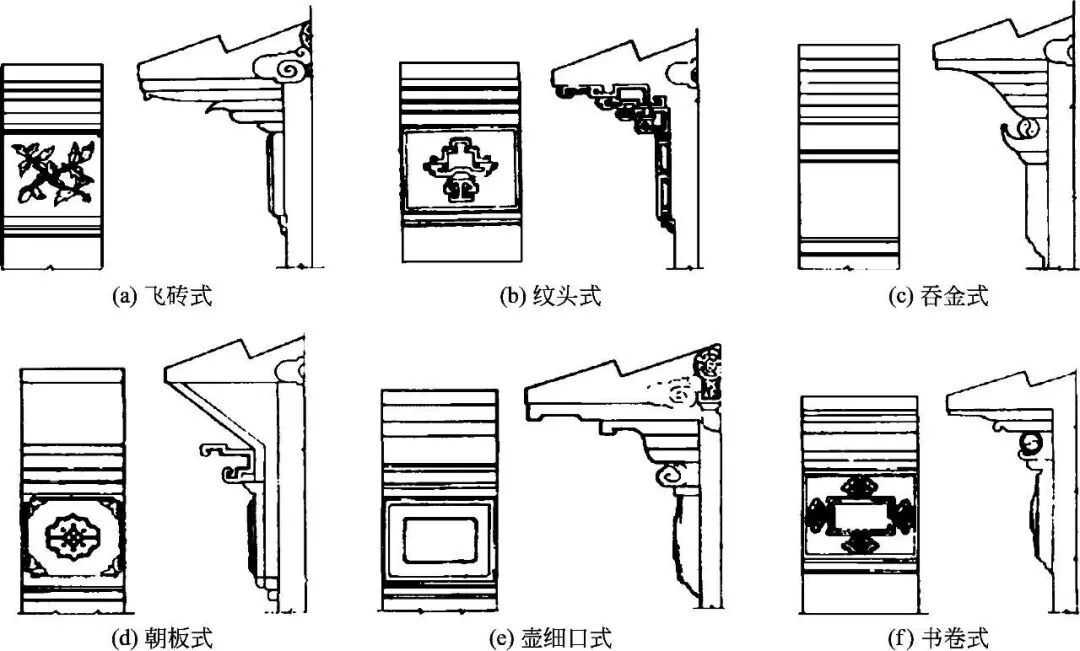 (a) 飞砖式

(b) 纹头式

(c) 吞金式

(d) 朝板式

(e) 壶细口式

(f) 书卷式