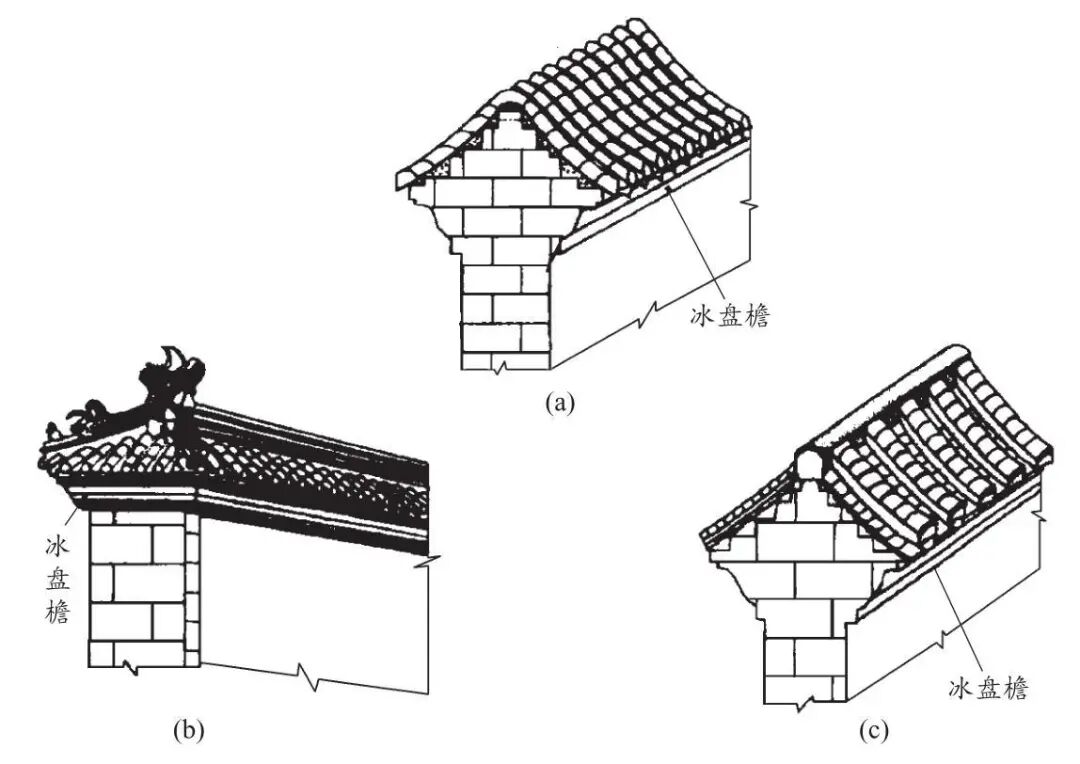 冰盘檐

(a)

冰盘檐

(b)

冰盘檐

(c)