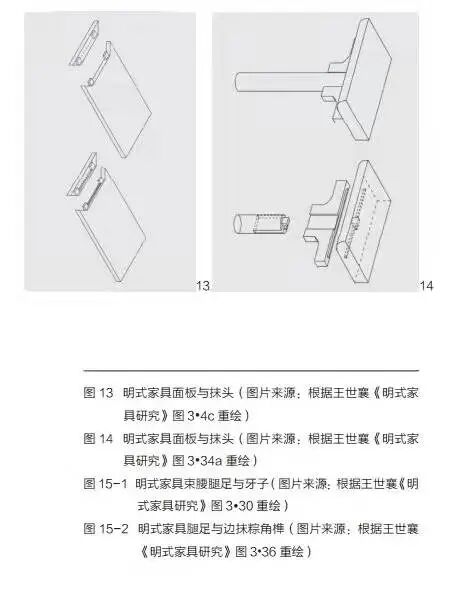 13

14

图 13 明式家具面板与抹头（图片来源：根据王世襄《明式家具研究》图 3•4c 重绘）

图 14 明式家具面板与抹头（图片来源：根据王世襄《明式家具研究》图 3•34a 重绘）

图 15-1 明式家具束腰腿足与牙子（图片来源：根据王世襄《明式家具研究》图 3•30 重绘）

图 15-2 明式家具腿足与边抹粽角榫（图片来源：根据王世襄《明式家具研究》图 3•36 重绘）