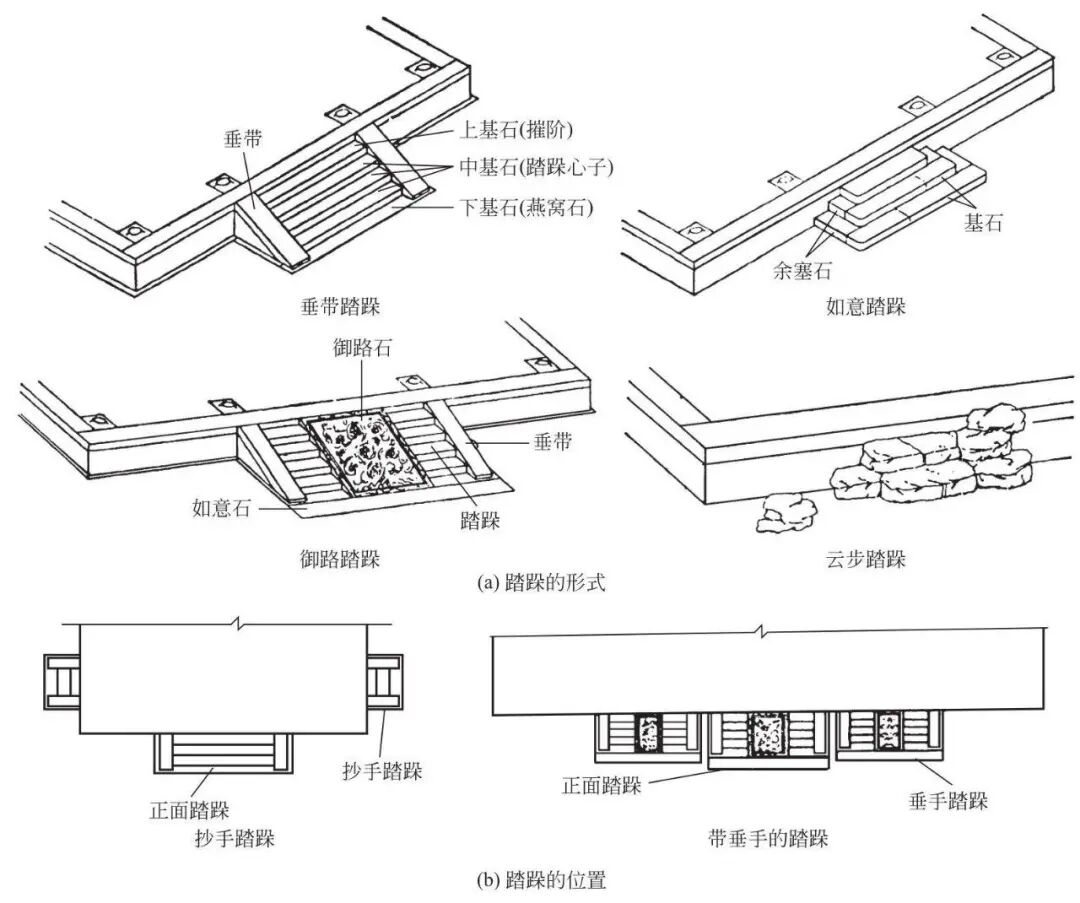 垂带
上基石(摧阶)
中基石(踏跺心子)
下基石(燕窝石)

垂带踏跺

基石
余塞石

如意踏跺

御路石
垂带
如意石
踏跺

御路踏跺

云步踏跺

(a) 踏跺的形式

抄手踏跺
正面踏跺
抄手踏跺

正面踏跺
垂手踏跺
带垂手的踏跺

(b) 踏跺的位置