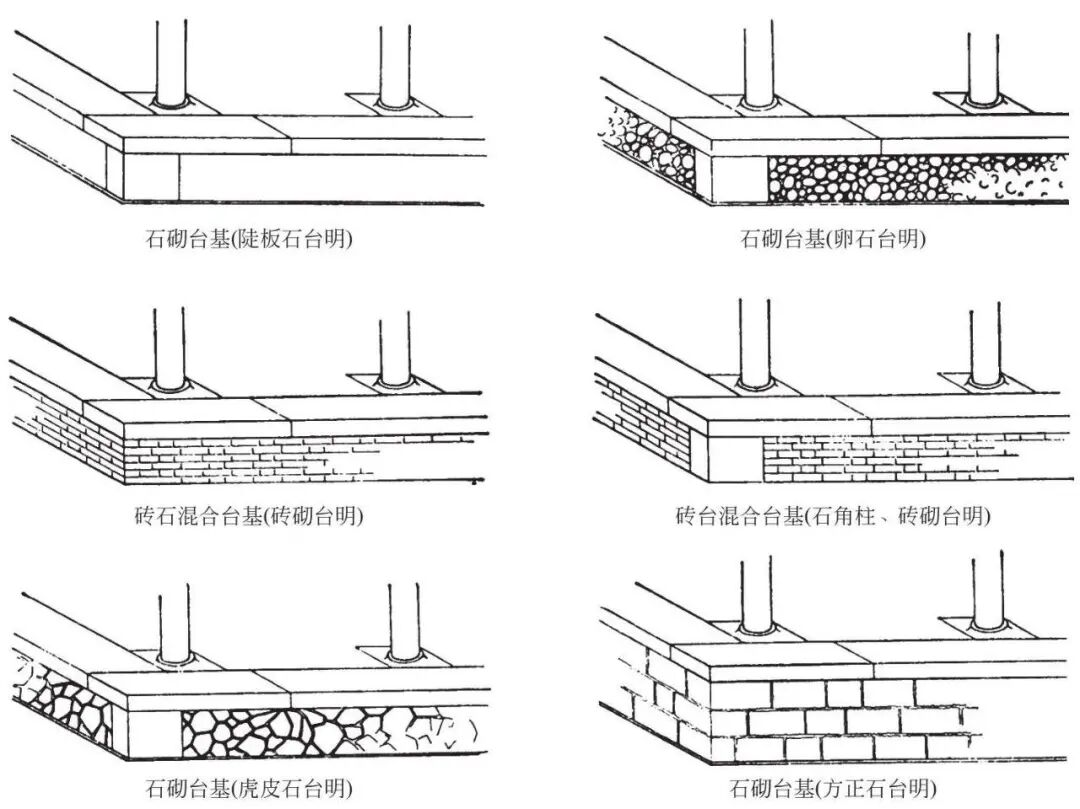 石砌台基(陡板石台明)

石砌台基(卵石台明)

砖石混合台基(砖砌台明)

砖台混合台基(石角柱、砖砌台明)

石砌台基(虎皮石台明)

石砌台基(方正石台明)