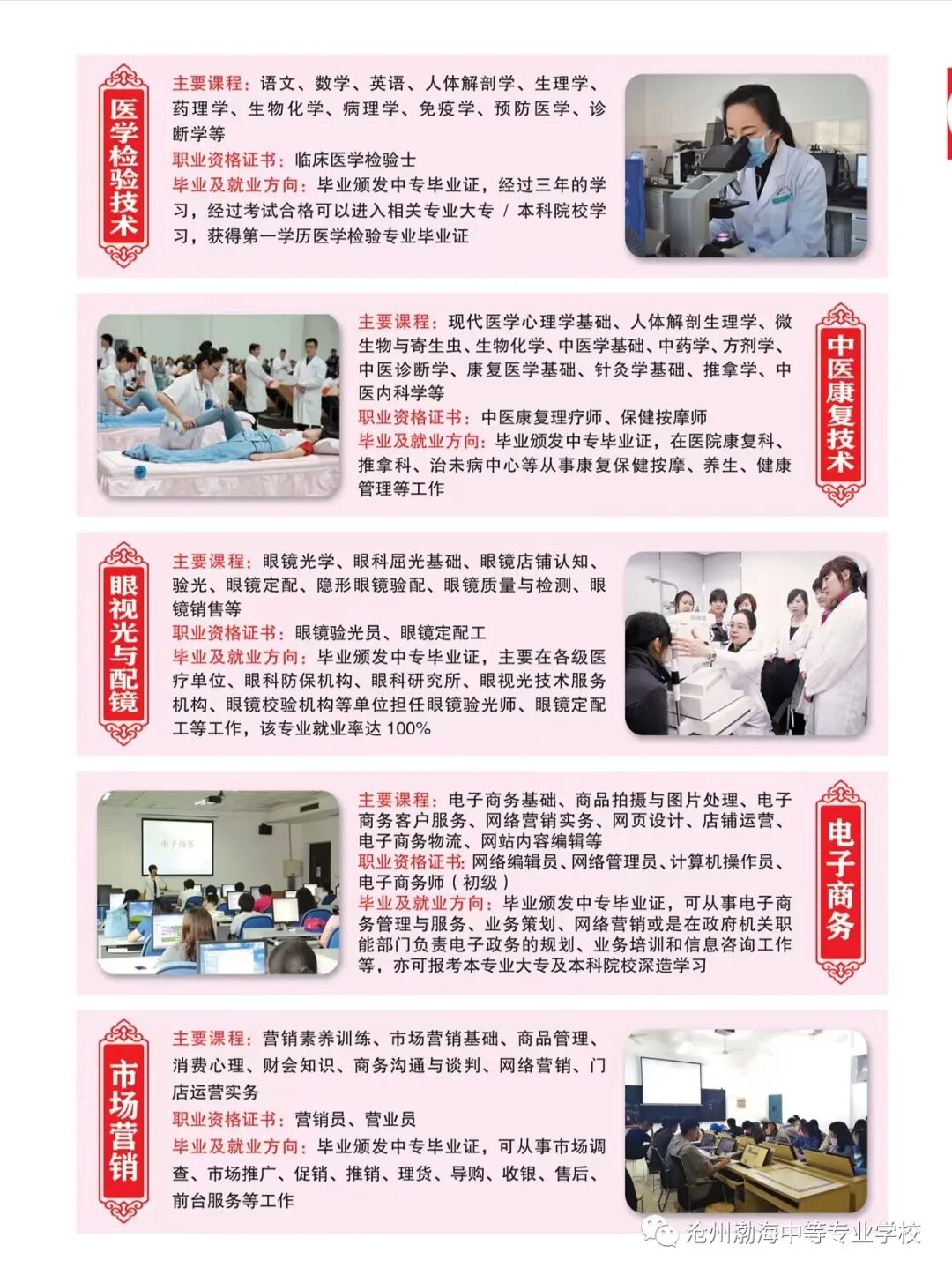 医学检验技术

主要课程：语文、数学、英语、人体解剖学、生理学、药理学、生物化学、病理学、免疫学、预防医学、诊断学等
职业资格证书：临床医学检验士
毕业及就业方向：毕业颁发中专毕业证，经过三年的学习，经过考试合格可以进入相关专业大专 / 本科院校学习，获得第一学历医学检验专业毕业证

中医康复技术

主要课程：现代医学心理学基础、人体解剖生理学、微生物与寄生虫、生物化学、中医学基础、中药学、方剂学、中医诊断学、康复医学基础、针灸学基础、推拿学、中医内科学等
职业资格证书：中医康复理疗师、保健按摩师
毕业及就业方向：毕业颁发中专毕业证，在医院康复科、推拿科、治未病中心等从事康复保健按摩、养生、健康管理等工作

眼视光与配镜

主要课程：眼镜光学、眼科屈光基础、眼镜店铺认知、验光、眼镜定配、隐形眼镜验配、眼镜质量与检测、眼镜销售等
职业资格证书：眼镜验光员、眼镜定配工
毕业及就业方向：毕业颁发中专毕业证，主要在各级医疗单位、眼科防保机构、眼科研究所、眼视光技术服务机构、眼镜校验机构等单位担任眼镜验光师、眼镜定配工等工作，该专业就业率达 100%

电子商务

电子商务

主要课程：电子商务基础、商品拍摄与图片处理、电子商务客户服务、网络营销实务、网页设计、店铺运营、电子商务物流、网站内容编辑等
职业资格证书：网络编辑员、网络管理员、计算机操作员、电子商务师（初级）
毕业及就业方向：毕业颁发中专毕业证，可从事电子商务管理与服务、业务策划、网络营销或是在政府机关职能部门负责电子政务的规划、业务培训和信息咨询工作等，亦可报考本专业大专及本科院校深造学习

市场营销

主要课程：营销素养训练、市场营销基础、商品管理、消费心理、财会知识、商务沟通与谈判、网络营销、门店运营实务
职业资格证书：营销员、营业员
毕业及就业方向：毕业颁发中专毕业证，可从事市场调查、市场推广、促销、推销、理货、导购、收银、售后、前台服务等工作

沧州渤海中等专业学校