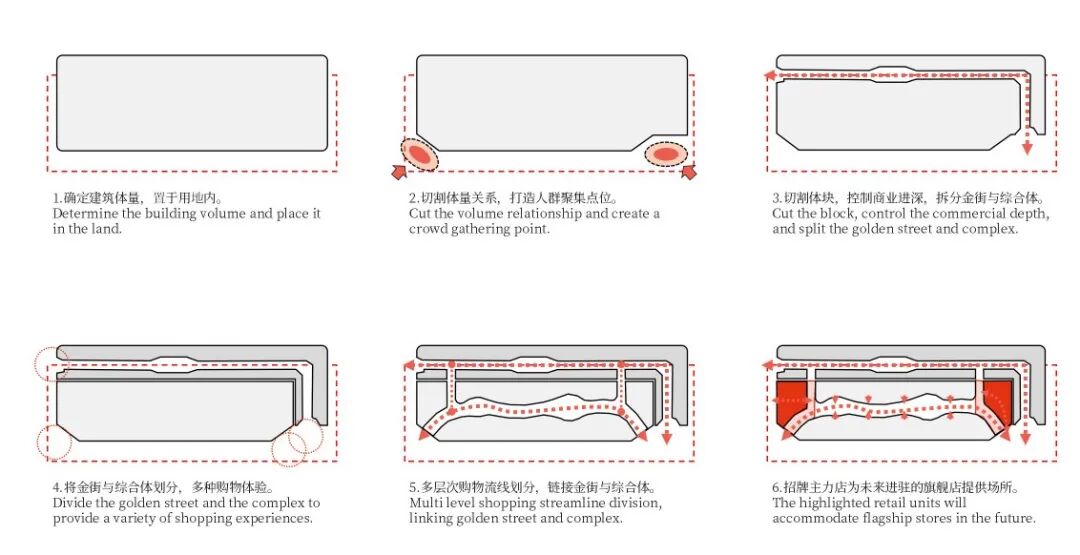 1.确定建筑体量，置于用地内。
Determine the building volume and place it in the land.

2.切割体量关系，打造人群聚集点位。
Cut the volume relationship and create a crowd gathering point.

3.切割体块，控制商业进深，拆分金街与综合体。
Cut the block, control the commercial depth, and split the golden street and complex.

4.将金街与综合体划分，多种购物体验。
Divide the golden street and the complex to provide a variety of shopping experiences.

5.多层次购物流线划分，链接金街与综合体。
Multi level shopping streamline division, linking golden street and complex.

6.招牌主力店为未来进驻的旗舰店提供场所。
The highlighted retail units will accommodate flagship stores in the future.