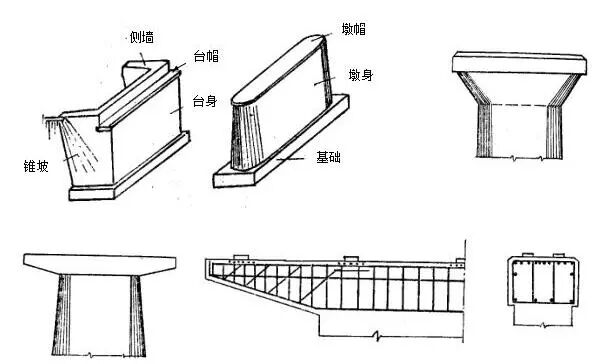 侧墙
台帽
台身
锥坡
墩帽
墩身
基础