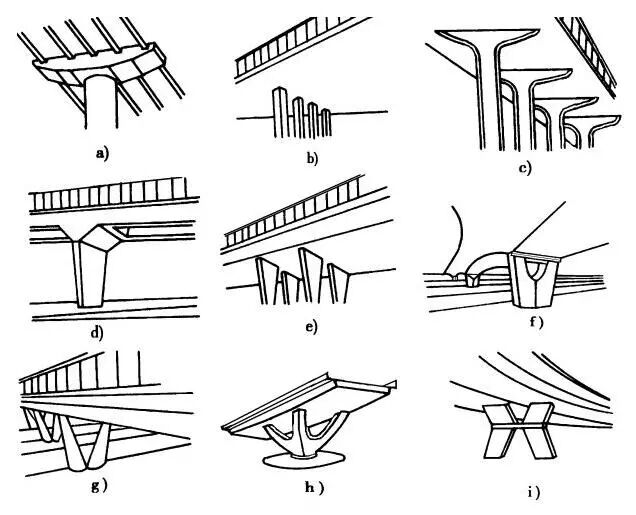 a)
b)
c)
d)
e)
f)
g)
h)
i)