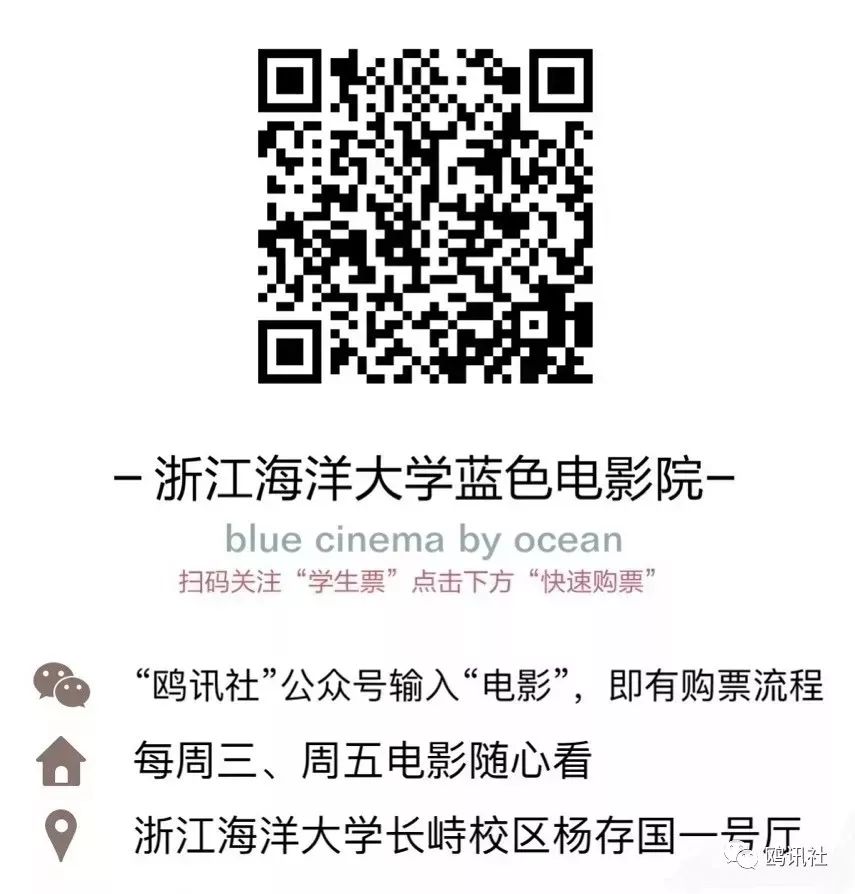 -浙江海洋大学蓝色电影院-

blue cinema by ocean

扫码关注“学生票”点击下方“快速购票”

“鸥讯社”公众号输入“电影”，即有购票流程

每周三、周五电影随心看

浙江海洋大学长峙校区杨存国一号厅

鸥讯社