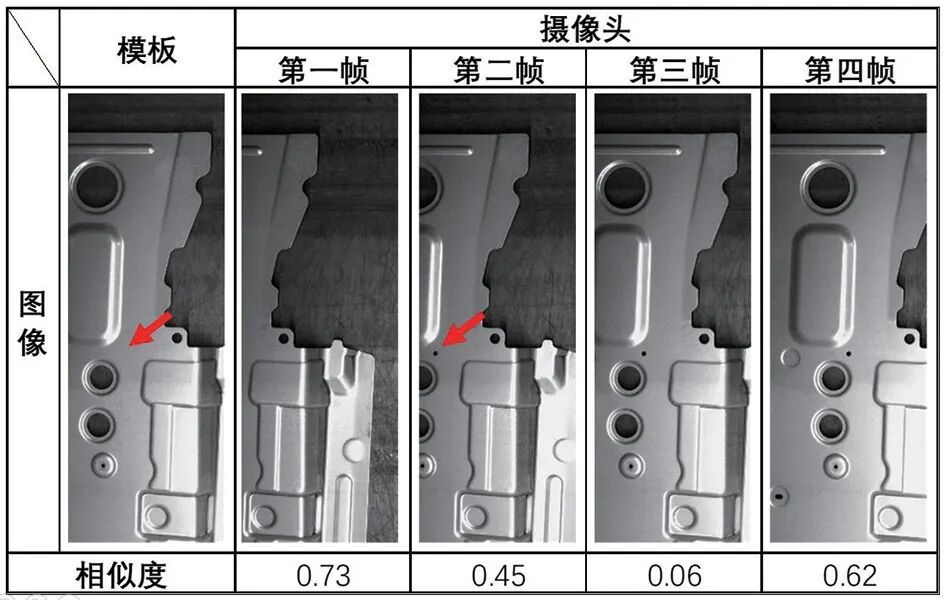 | | 模板 | 摄像头 | | | |
|---|---|---|---|---|---|
| | | 第一帧 | 第二帧 | 第三帧 | 第四帧 |
| 图像 | | | | | |
| 相似度 | | 0.73 | 0.45 | 0.06 | 0.62 |