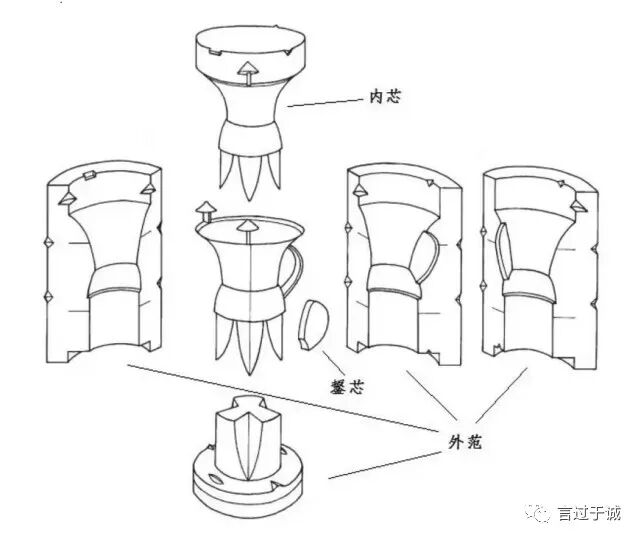 内芯

鋬芯

外范

言过于诚