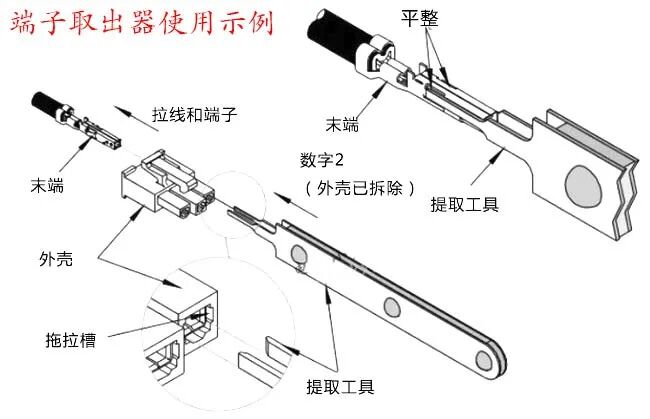 端子取出器使用示例

平整

末端

提取工具

拉线和端子

末端

数字2
（外壳已拆除）

外壳

拖拉槽

提取工具