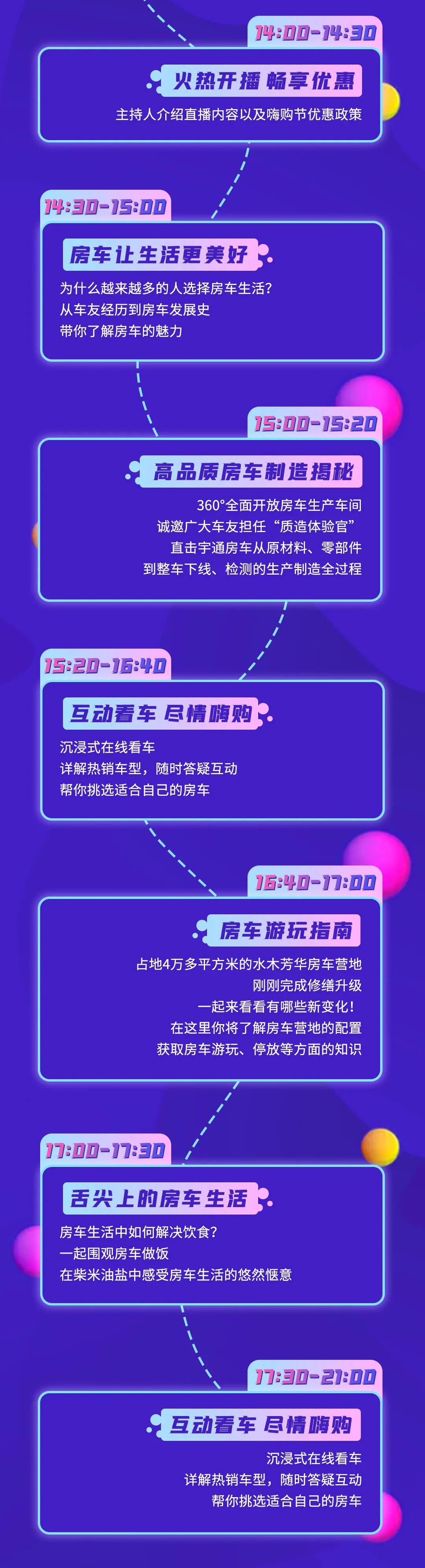 14:00-14:30

火热开播 畅享优惠

主持人介绍直播内容以及嗨购节优惠政策

14:30-15:00

房车让生活更美好

为什么越来越多的人选择房车生活?
从车友经历到房车发展史
带你了解房车的魅力

15:00-15:20

高品质房车制造揭秘

360°全面开放房车生产车间
诚邀广大车友担任“质造体验官”
直击宇通房车从原材料、零部件
到整车下线、检测的生产制造全过程

15:20-16:40

互动看车 尽情嗨购

沉浸式在线看车
详解热销车型，随时答疑互动
帮你挑选适合自己的房车

16:40-17:00

房车游玩指南

占地4万多平方米的水木芳华房车营地
刚刚完成修缮升级
一起来看看有哪些新变化!
在这里你将了解房车营地的配置
获取房车游玩、停放等方面的知识

17:00-17:30

舌尖上的房车生活

房车生活中如何解决饮食?
一起围观房车做饭
在柴米油盐中感受房车生活的悠然惬意

17:30-21:00

互动看车 尽情嗨购

沉浸式在线看车
详解热销车型，随时答疑互动
帮你挑选适合自己的房车