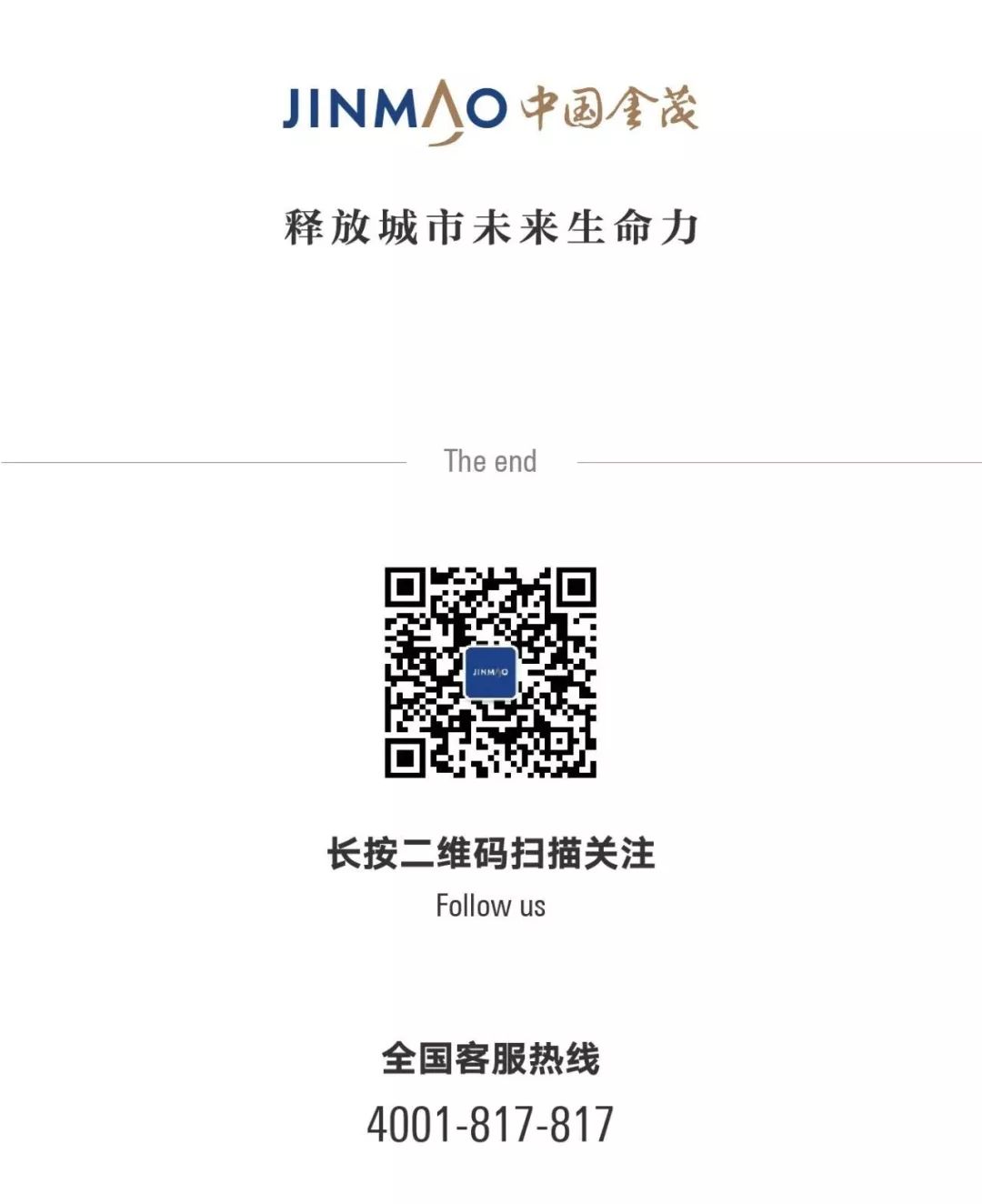 JINMAO 中国金茂

释放城市未来生命力

The end

长按二维码扫描关注
Follow us

全国客服热线
4001-817-817