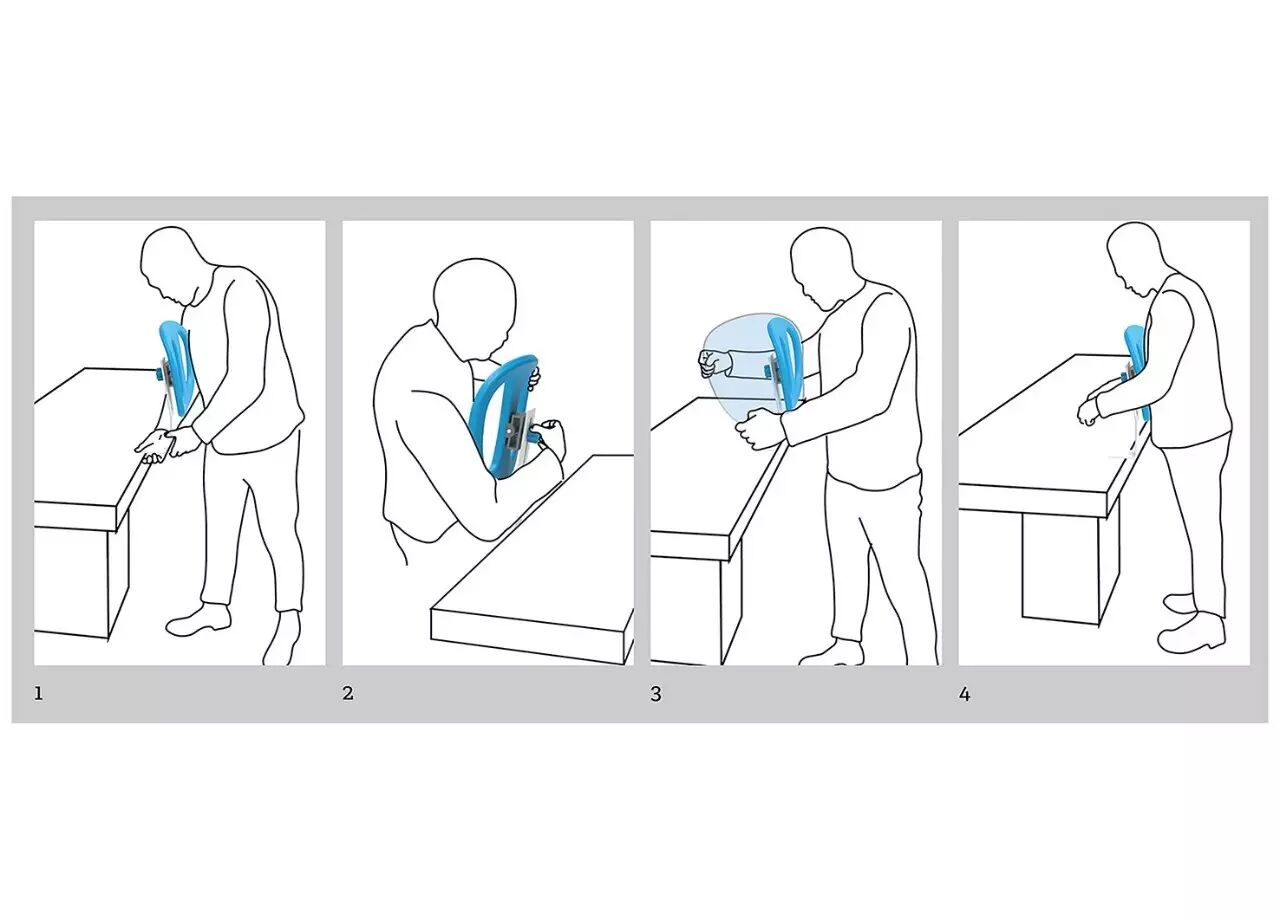 1

2

3

4