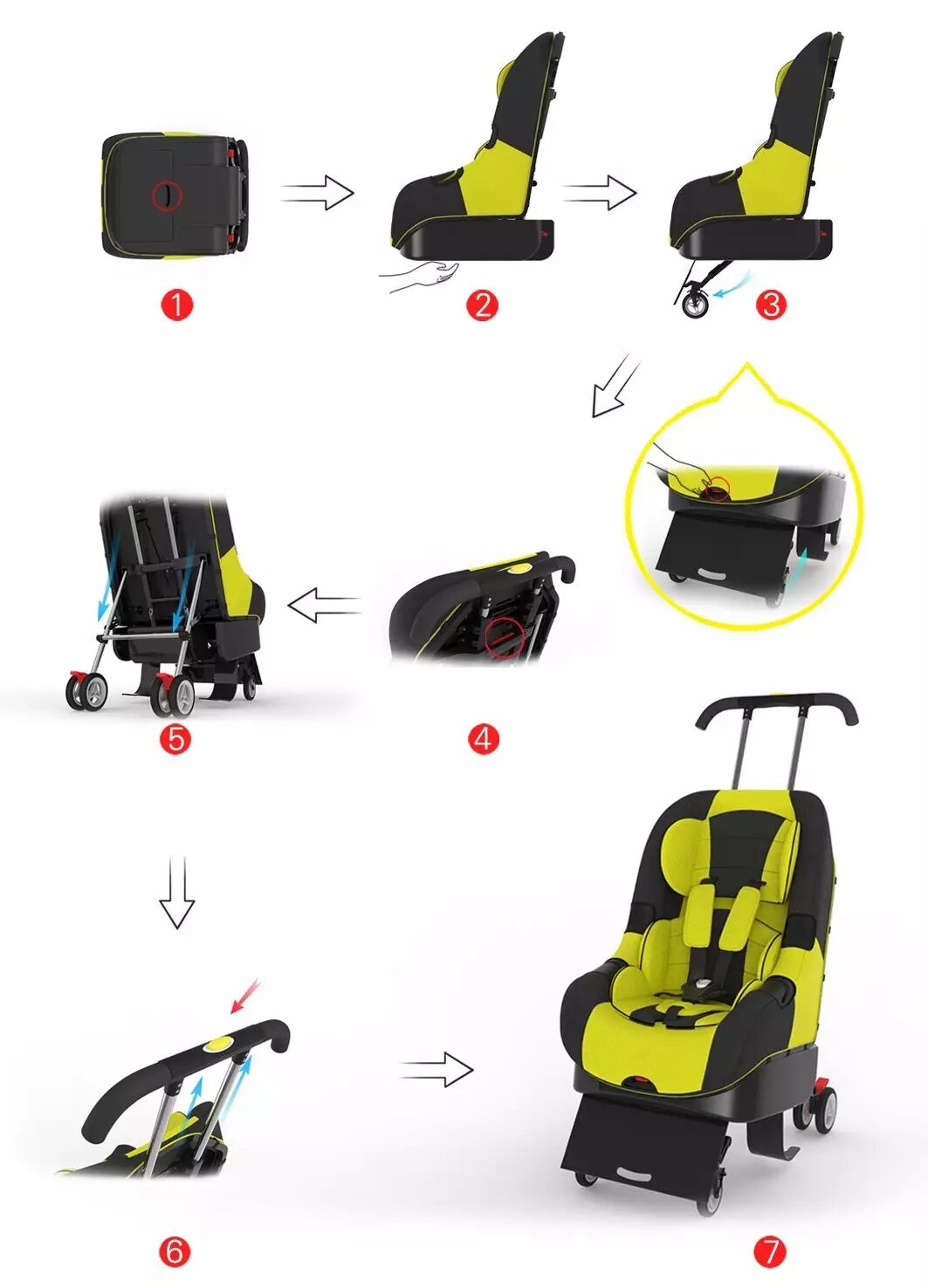 1

2

3

5

4

6

7