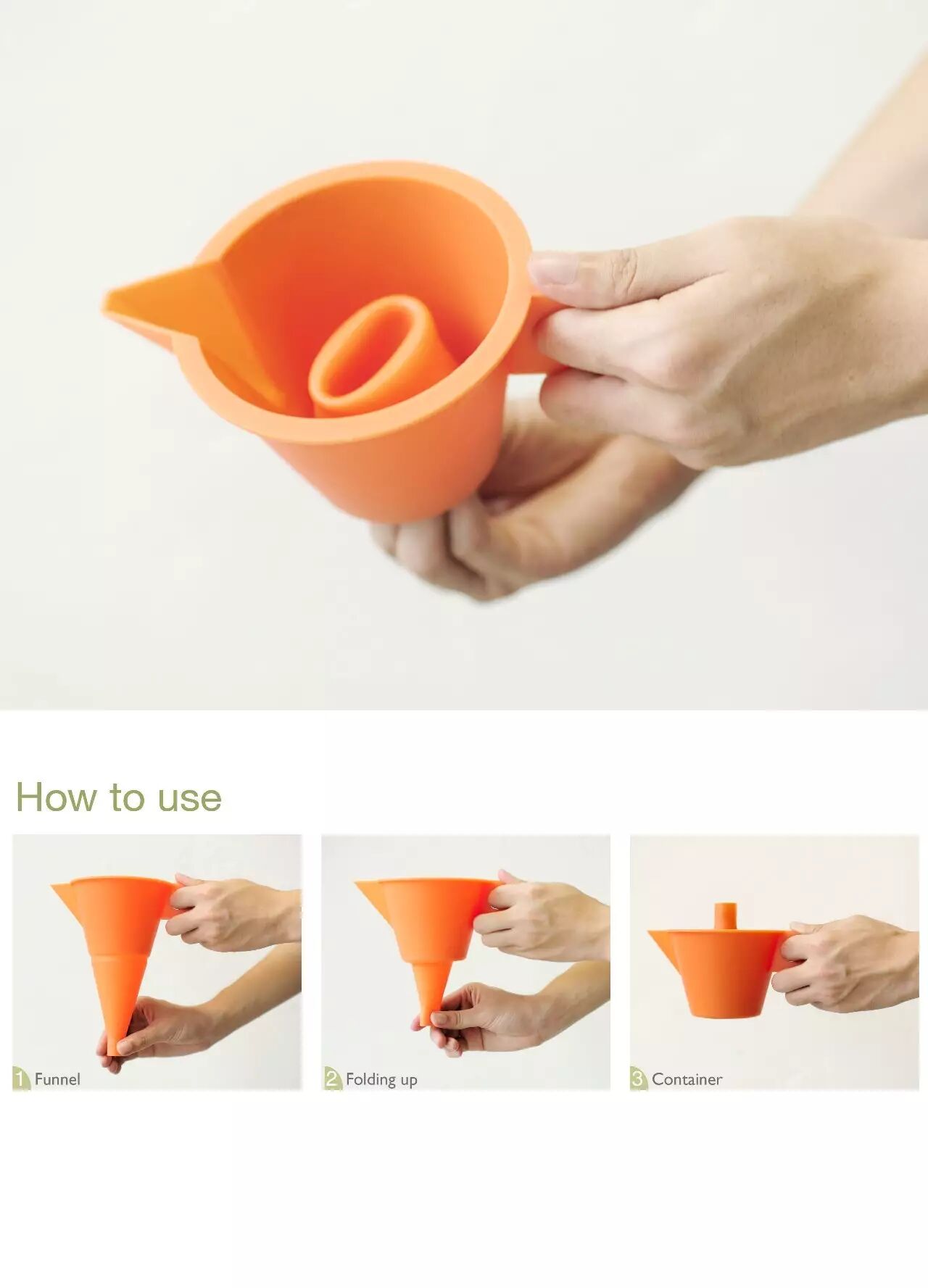 How to use

1 Funnel

2 Folding up

3 Container