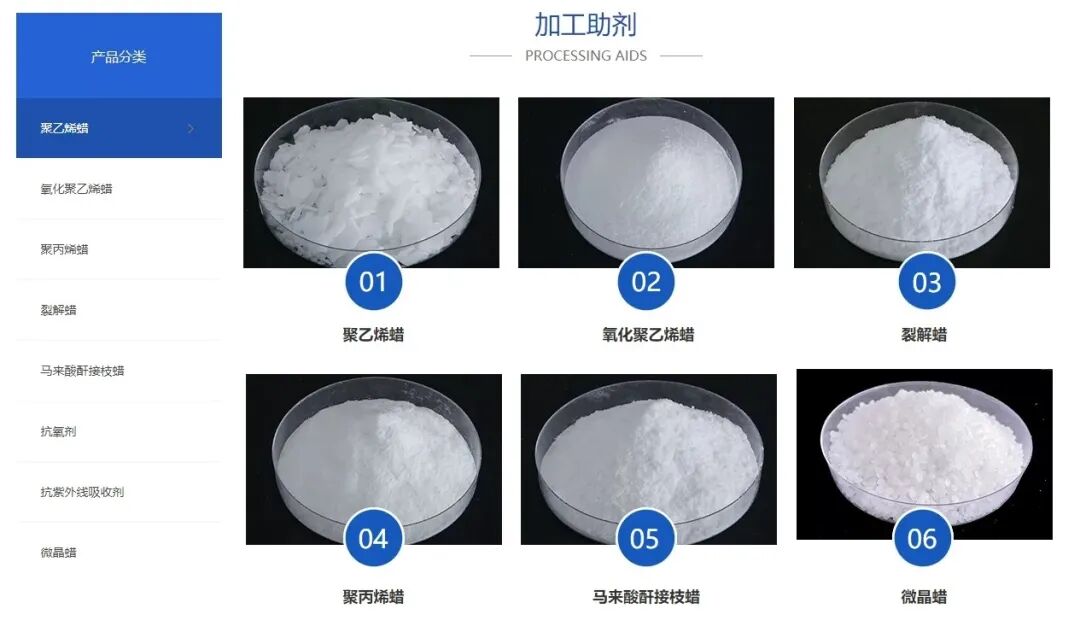 产品分类

聚乙烯蜡 >

氧化聚乙烯蜡

聚丙烯蜡

裂解蜡

马来酸酐接枝蜡

抗氧剂

抗紫外线吸收剂

微晶蜡

加工助剂

PROCESSING AIDS

01

聚乙烯蜡

02

氧化聚乙烯蜡

03

裂解蜡

04

聚丙烯蜡

05

马来酸酐接枝蜡

06

微晶蜡