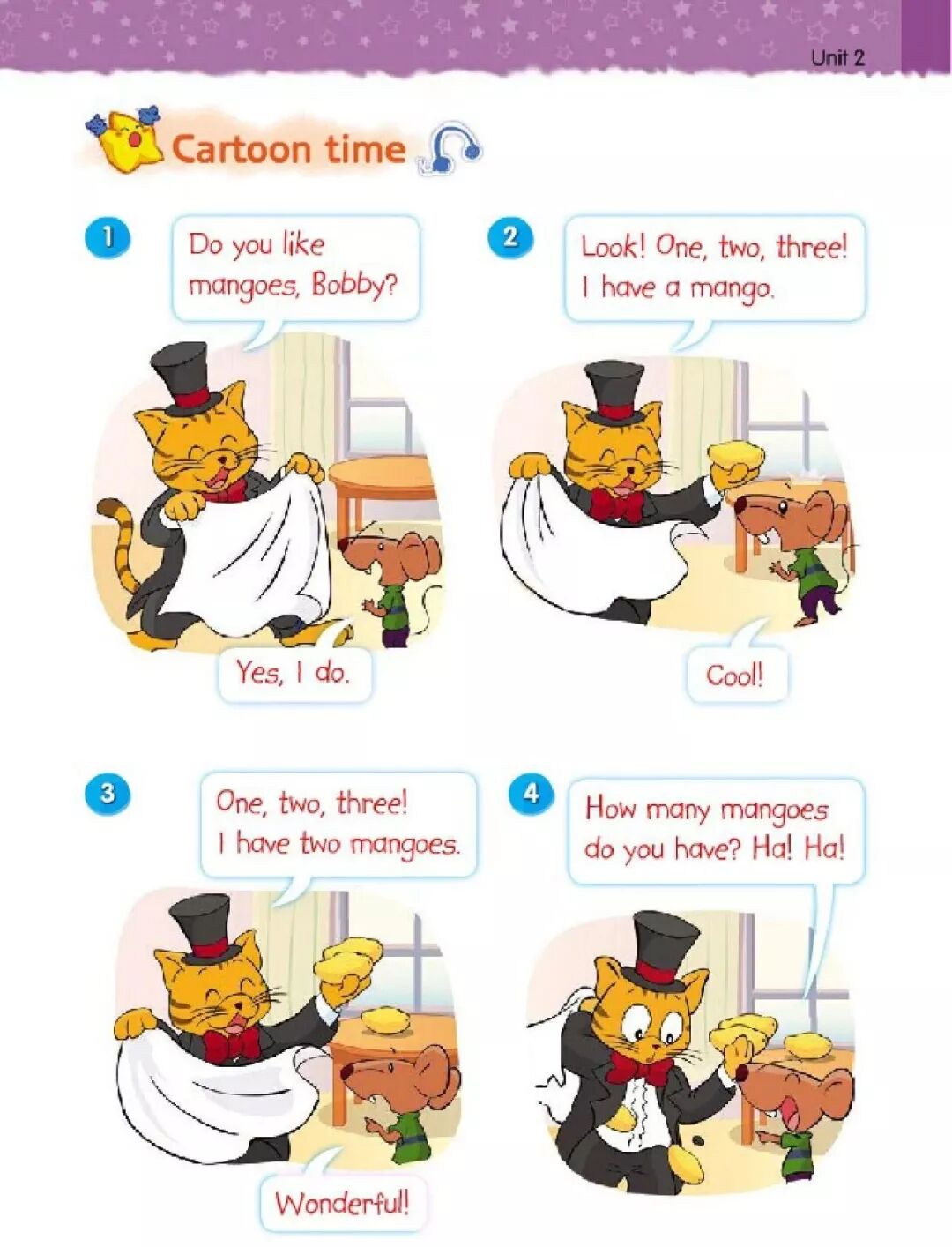 Unit 2

Cartoon time

1

Do you like mangoes, Bobby?

Yes, I do.

2

Look! One, two, three! I have a mango.

Cool!

3

One, two, three! I have two mangoes.

Wonderful!

4

How many mangoes do you have? Ha! Ha!