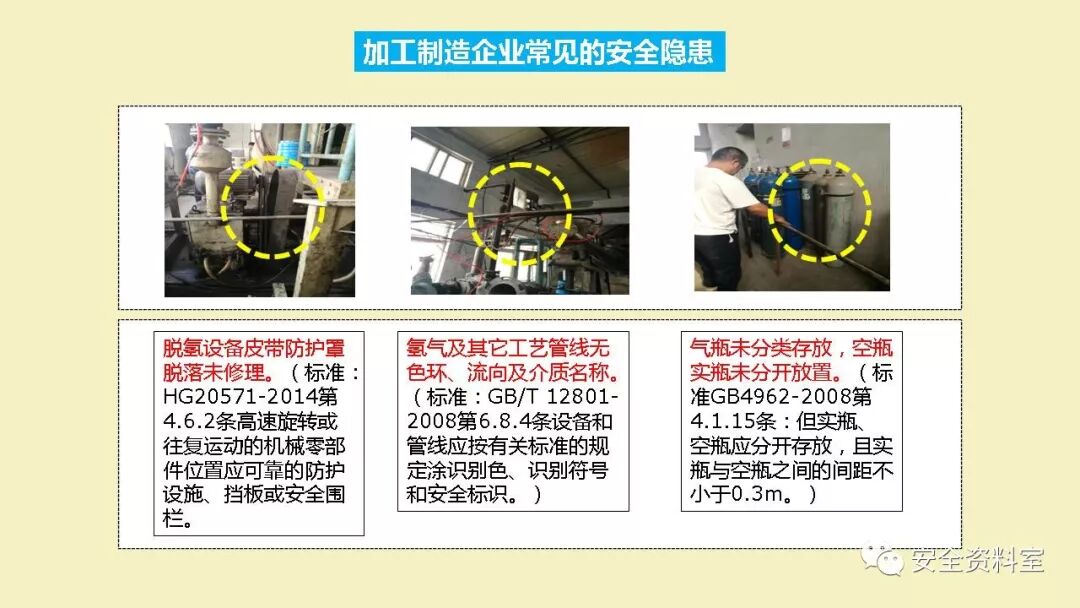 加工制造企业常见的安全隐患

脱氢设备皮带防护罩脱落未修理。（标准：HG20571-2014第4.6.2条高速旋转或往复运动的机械零部件位置应可靠的防护设施、挡板或安全围栏。

氢气及其它工艺管线无色环、流向及介质名称。（标准：GB/T 12801-2008第6.8.4条设备和管线应按有关标准的规定涂识别色、识别符号和安全标识。）

气瓶未分类存放，空瓶实瓶未分开放置。（标准GB4962-2008第4.1.15条：但实瓶、空瓶应分开存放，且实瓶与空瓶之间的间距不小于0.3m。）

安全资料室