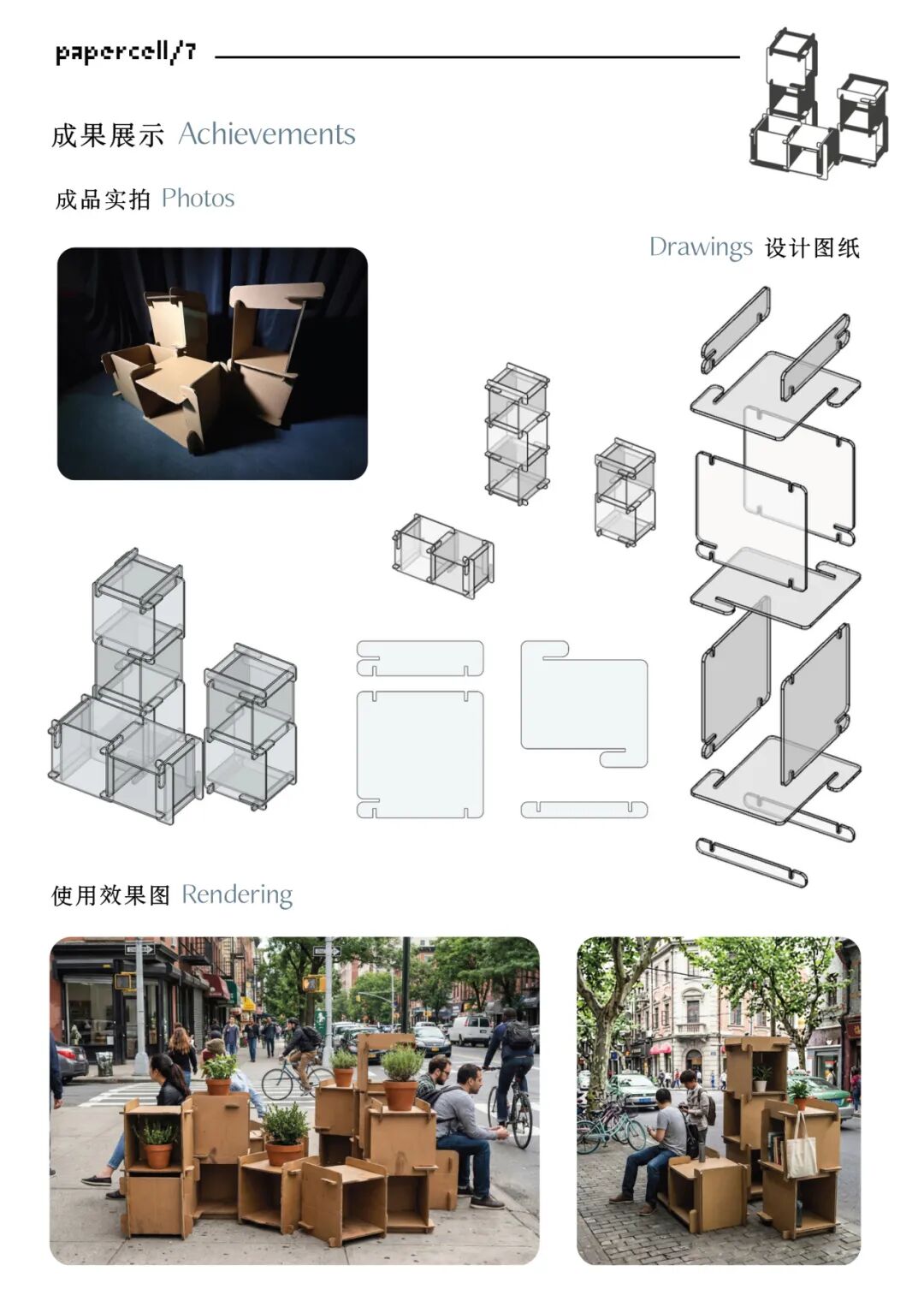 papercell/7

成果展示 Achievements

成品实拍 Photos

Drawings 设计图纸

使用效果图 Rendering