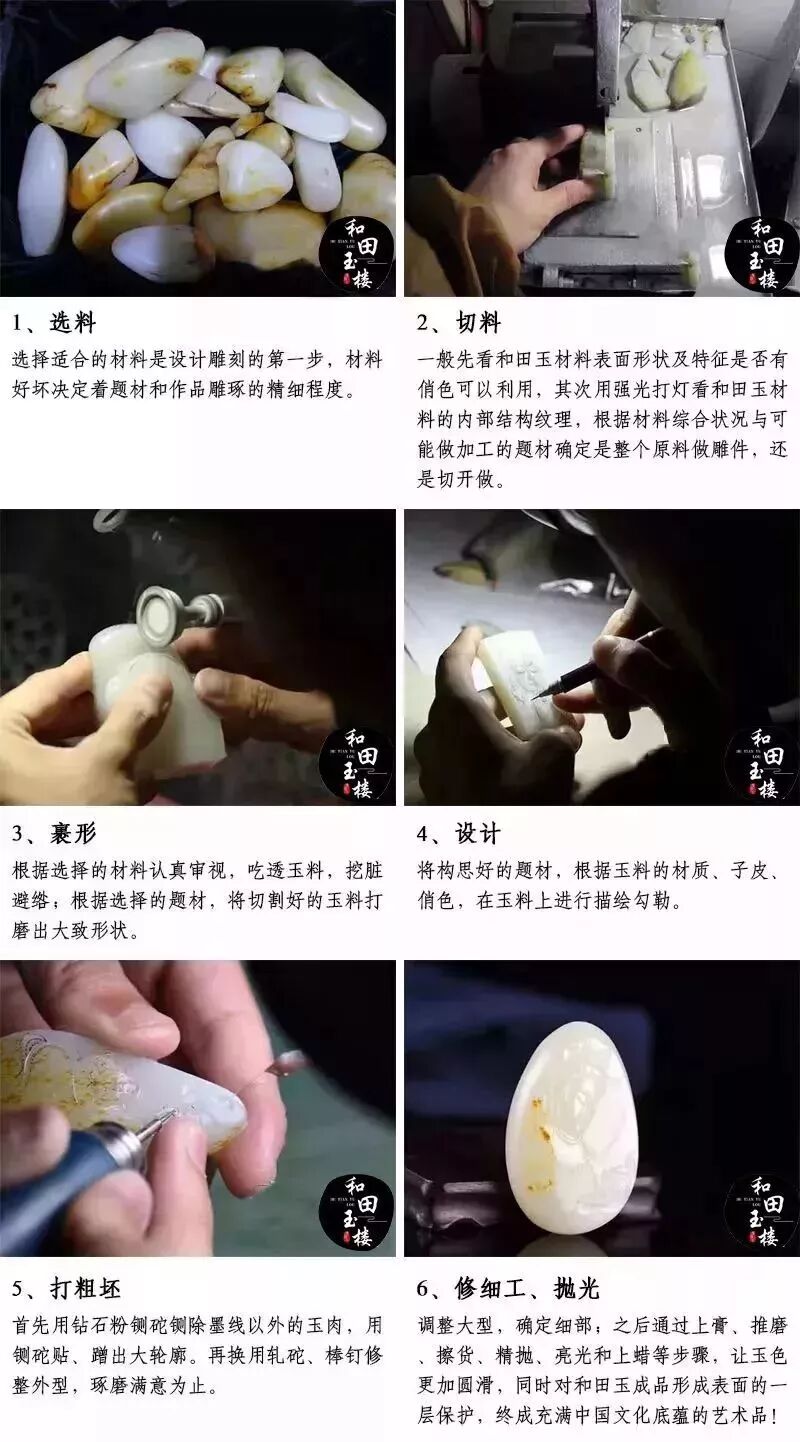 和田玉楼

1、选料

选择适合的材料是设计雕刻的第一步，材料好坏决定着题材和作品雕琢的精细程度。

和田玉楼

2、切料

一般先看和田玉材料表面形状及特征是否有俏色可以利用，其次用强光打灯看和田玉材料的内部结构纹理，根据材料综合状况与可能做加工的题材确定是整个原料做雕件，还是切开做。

和田玉楼

3、裹形

根据选择的材料认真审视，吃透玉料，挖脏避绺；根据选择的题材，将切割好的玉料打磨出大致形状。

和田玉楼

4、设计

将构思好的题材，根据玉料的材质、子皮、俏色，在玉料上进行描绘勾勒。

和田玉楼

5、打粗坯

首先用钻石粉铡砣铡除墨线以外的玉肉，用铡砣贴、蹭出大轮廓。再换用轧砣、棒钉修整外型，琢磨满意为止。

和田玉楼

6、修细工、抛光

调整大型，确定细部；之后通过上膏、推磨、擦货、精抛、亮光和上蜡等步骤，让玉色更加圆滑，同时对和田玉成品形成表面的一层保护，终成充满中国文化底蕴的艺术品！