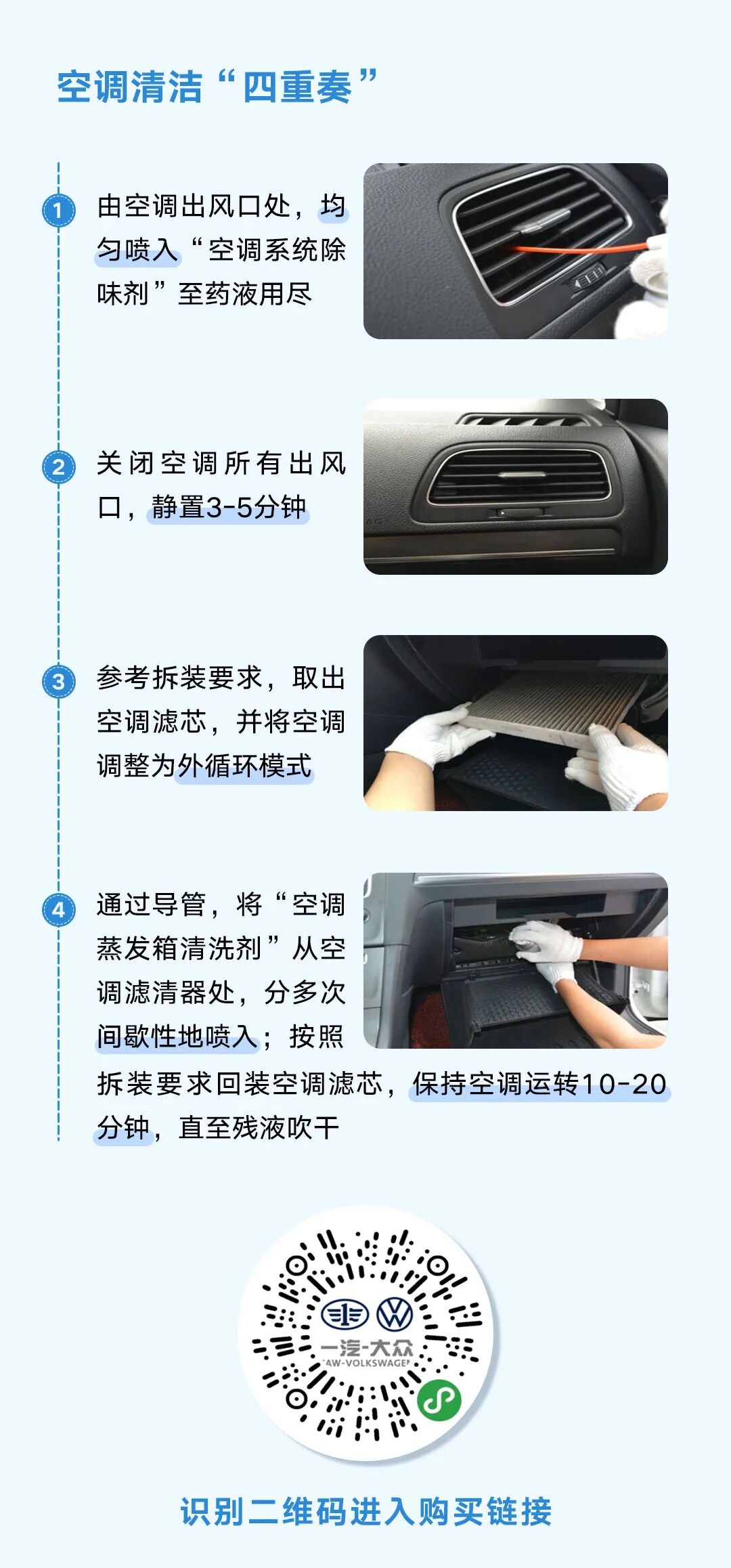 空调清洁“四重奏”

1 由空调出风口处，均匀喷入“空调系统除味剂”至药液用尽

2 关闭空调所有出风口，静置3-5分钟

3 参考拆装要求，取出空调滤芯，并将空调调整为外循环模式

4 通过导管，将“空调蒸发箱清洗剂”从空调滤清器处，分多次间歇性地喷入；按照拆装要求回装空调滤芯，保持空调运转10-20分钟，直至残液吹干

一汽-大众
FAW-VOLKSWAGEN

识别二维码进入购买链接