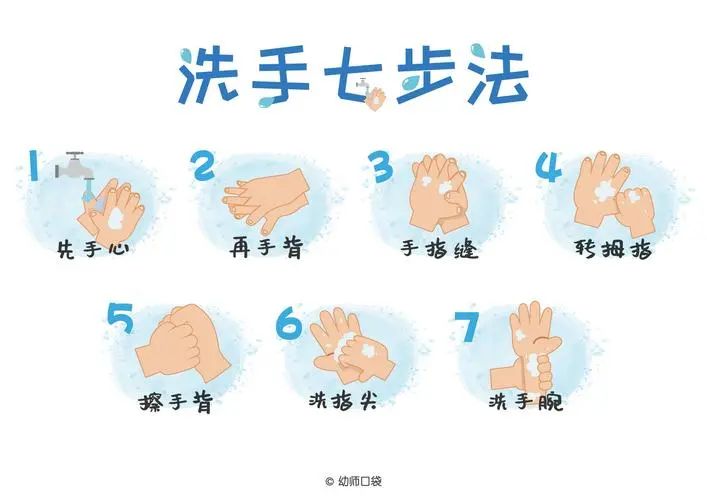 洗手七步法

1
先手心

2
再手背

3
手指缝

4
转拇指

5
擦手背

6
洗指尖

7
洗手腕

© 幼师口袋