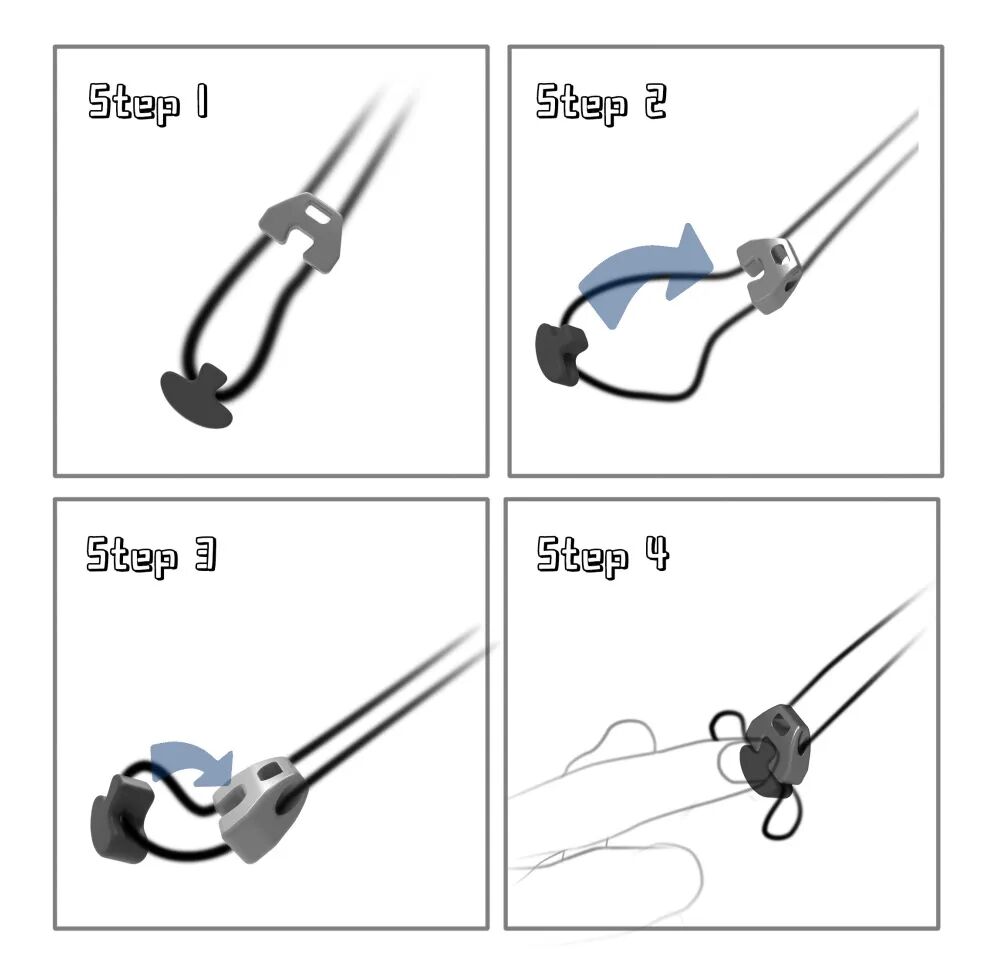 Step 1

Step 2

Step 3

Step 4