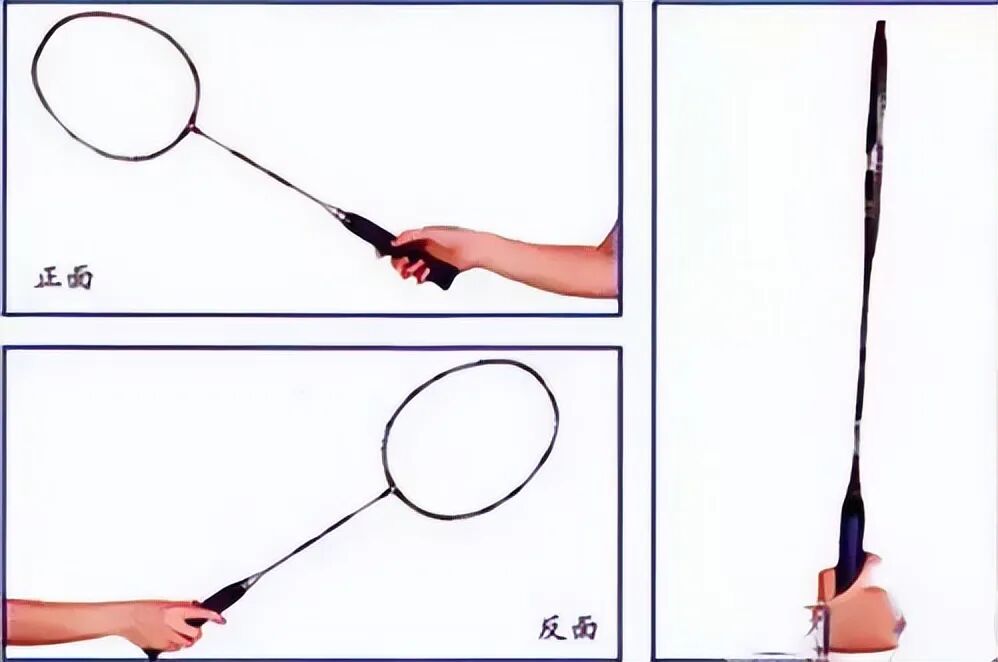 正面

反面