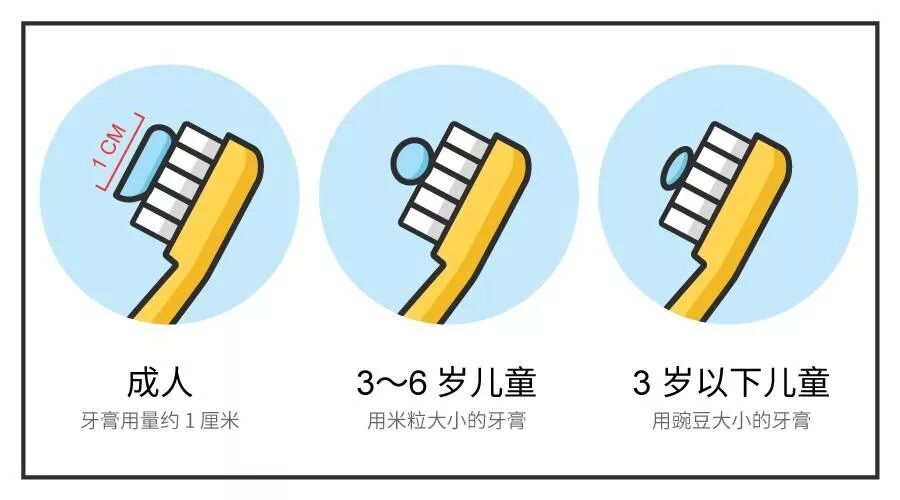 1 CM

成人
牙膏用量约 1 厘米

3～6 岁儿童
用米粒大小的牙膏

3 岁以下儿童
用豌豆大小的牙膏