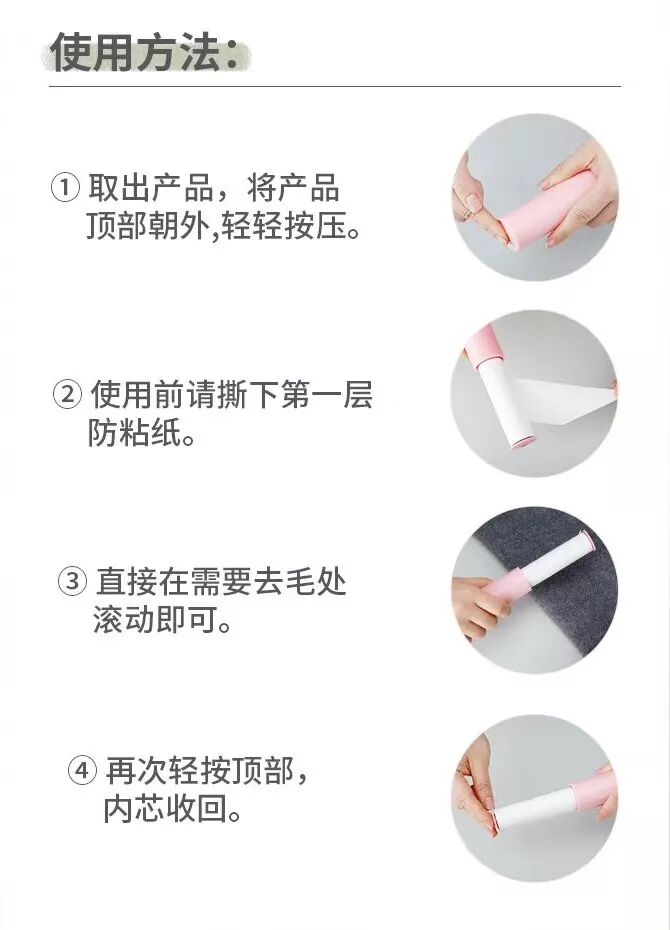 使用方法：

① 取出产品，将产品顶部朝外,轻轻按压。

② 使用前请撕下第一层防粘纸。

③ 直接在需要去毛处滚动即可。

④ 再次轻按顶部，内芯收回。