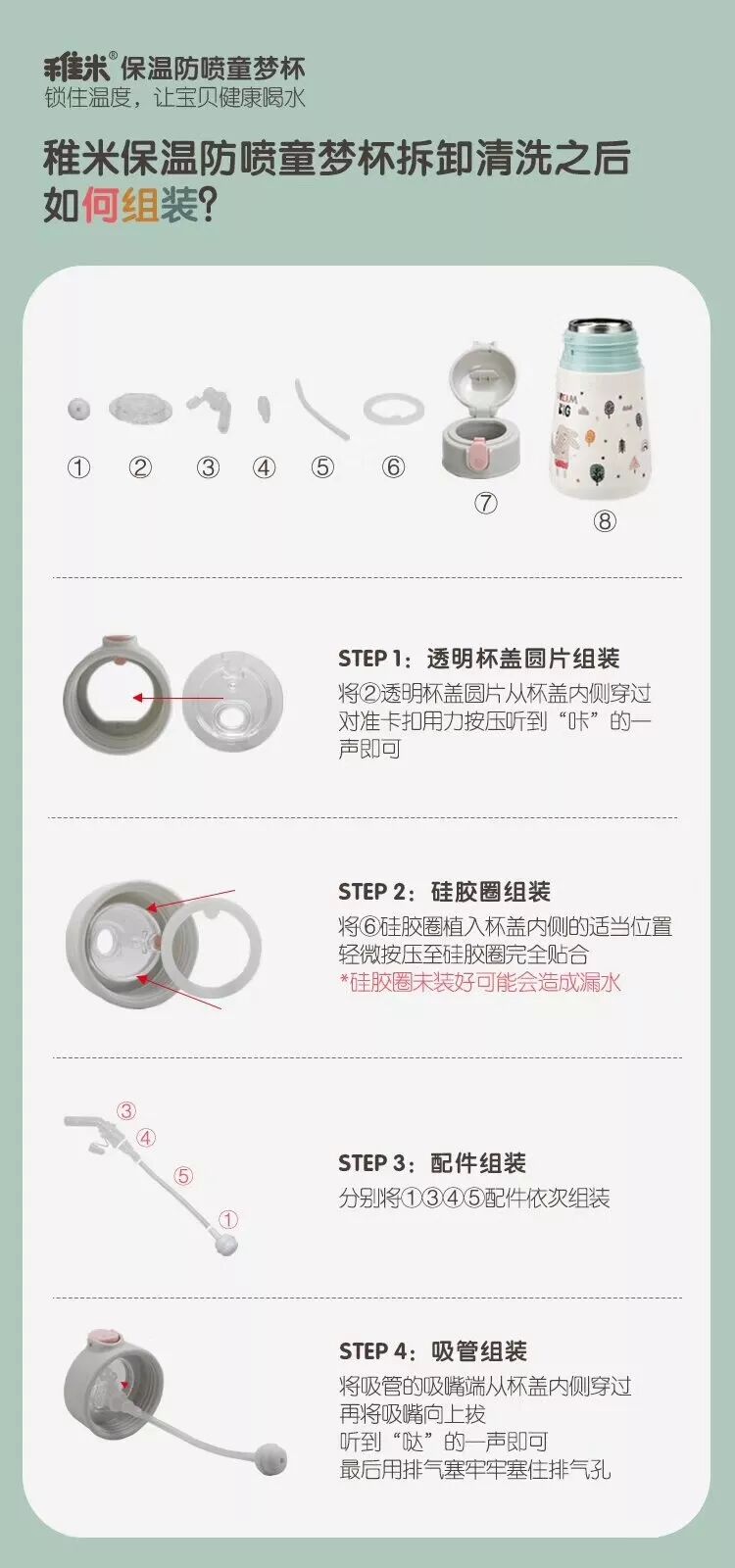 稚米® 保温防喷童梦杯
锁住温度，让宝贝健康喝水

稚米保温防喷童梦杯拆卸清洗之后如何组装?

① ② ③ ④ ⑤ ⑥ ⑦ ⑧

STEP 1：透明杯盖圆片组装
将②透明杯盖圆片从杯盖内侧穿过对准卡扣用力按压听到“咔”的一声即可

STEP 2：硅胶圈组装
将⑥硅胶圈植入杯盖内侧的适当位置轻微按压至硅胶圈完全贴合
*硅胶圈未装好可能会造成漏水

③ ④ ⑤ ①

STEP 3：配件组装
分别将①③④⑤配件依次组装

STEP 4：吸管组装
将吸管的吸嘴端从杯盖内侧穿过
再将吸嘴向上拔
听到“哒”的一声即可
最后用排气塞牢牢塞住排气孔