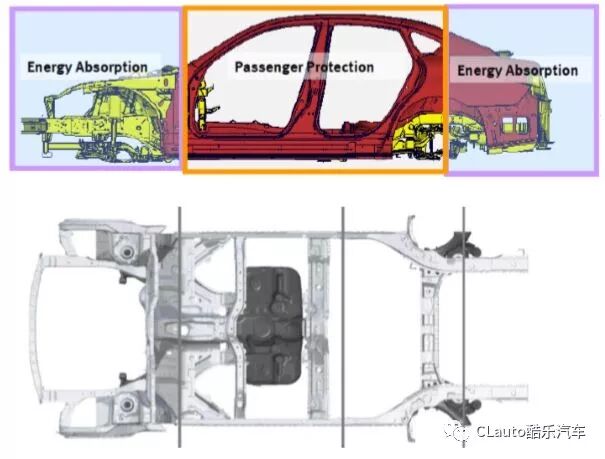 Energy Absorption

Passenger Protection

Energy Absorption

CLauto酷乐汽车