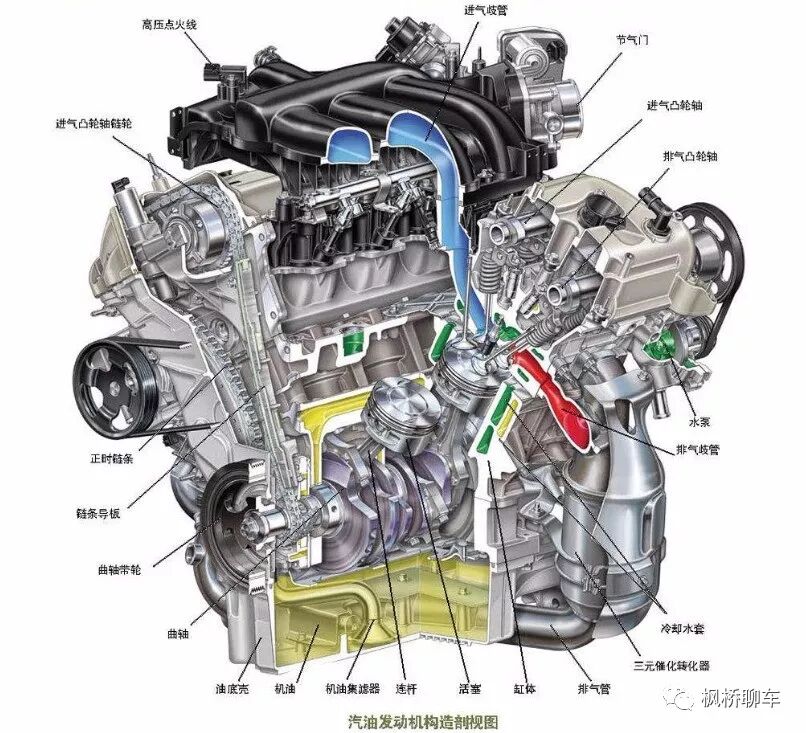 高压点火线
进气歧管
节气门
进气凸轮轴链轮
进气凸轮轴
排气凸轮轴
水泵
排气歧管
正时链条
链条导板
曲轴带轮
曲轴
冷却水套
三元催化转化器
油底壳
机油
机油集滤器
连杆
活塞
缸体
排气管
枫桥聊车
汽油发动机构造剖视图