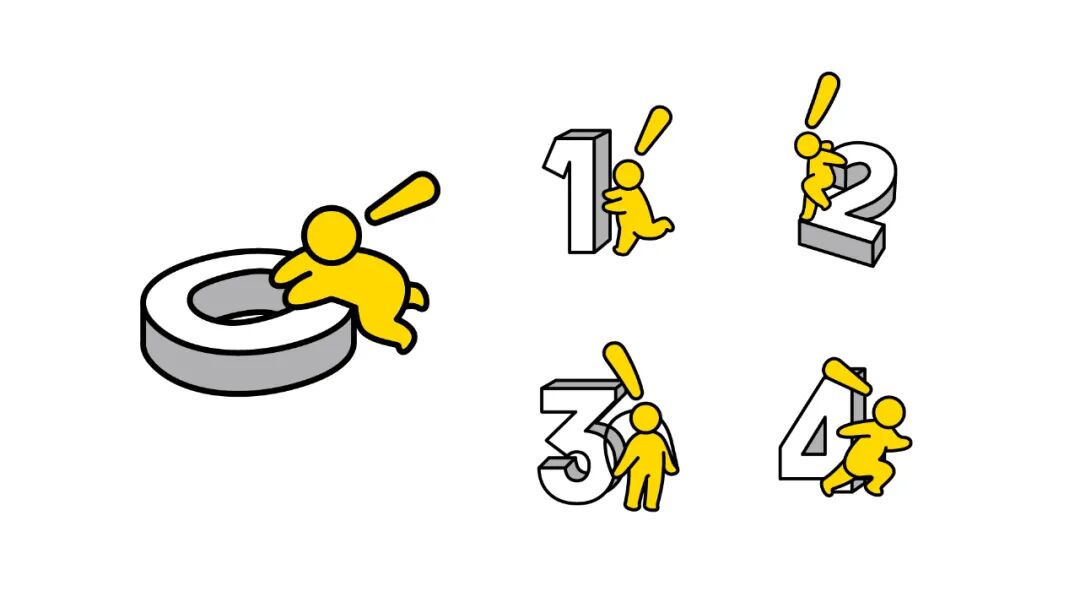 0
1
2
3
4