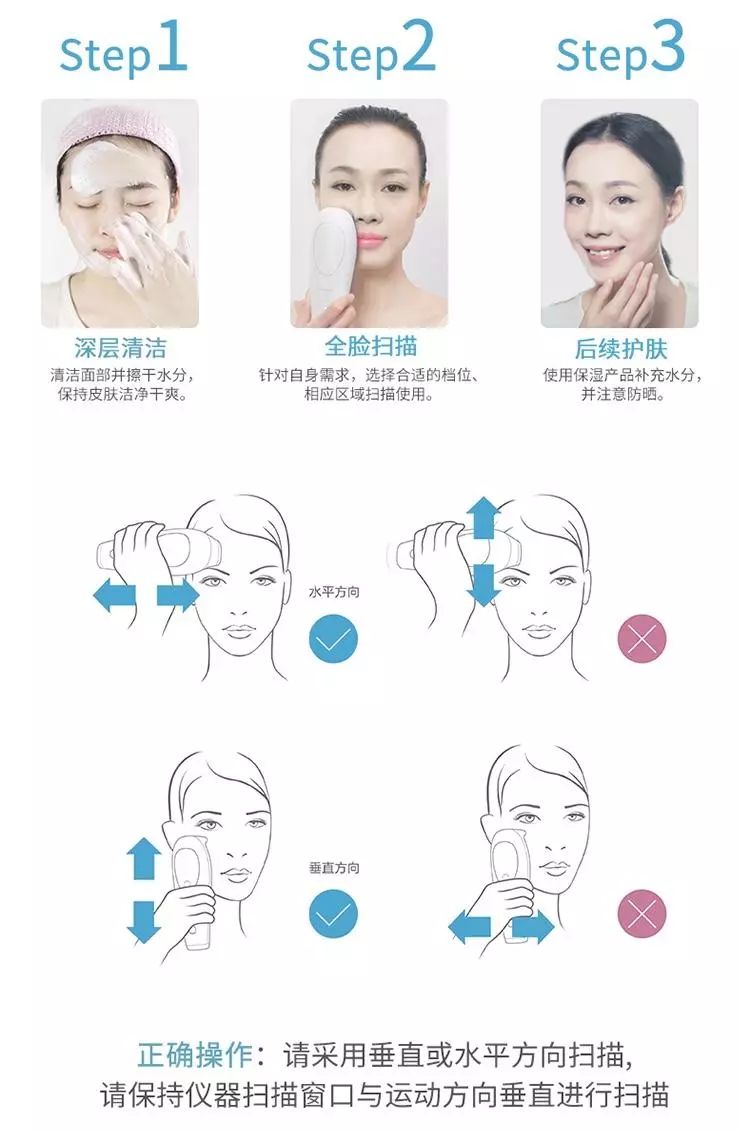 Step1

深层清洁

清洁面部并擦干水分，保持皮肤洁净干爽。

Step2

全脸扫描

针对自身需求，选择合适的档位、相应区域扫描使用。

Step3

后续护肤

使用保湿产品补充水分，并注意防晒。

水平方向

垂直方向

正确操作：请采用垂直或水平方向扫描，请保持仪器扫描窗口与运动方向垂直进行扫描