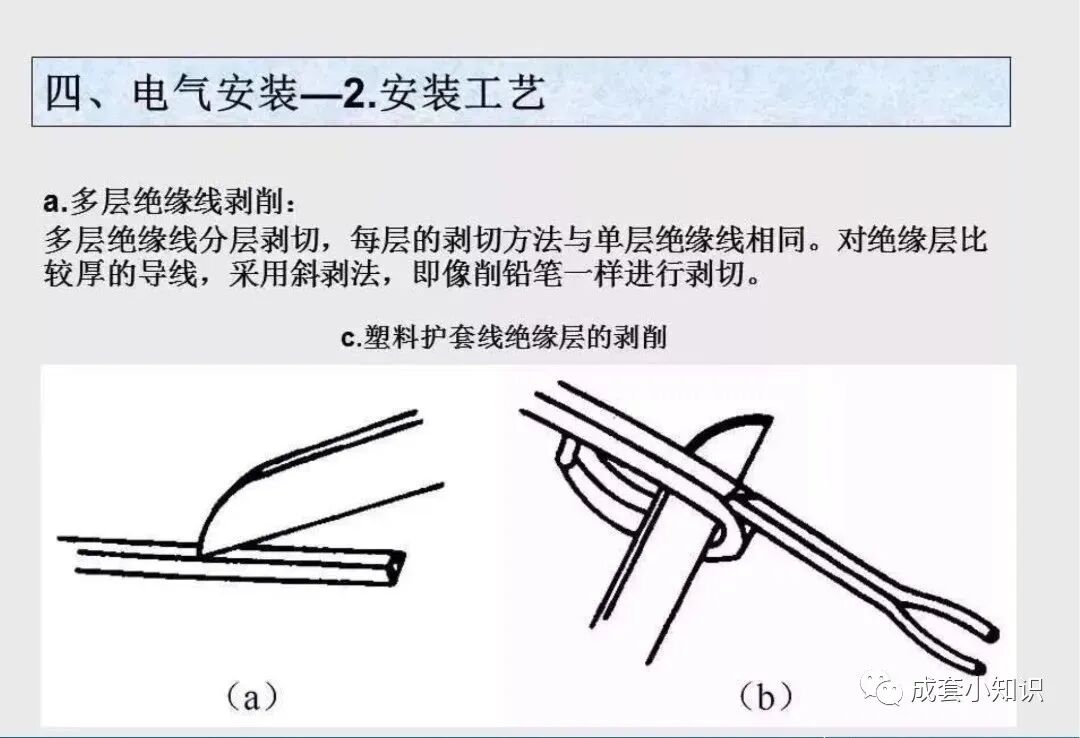 四、电气安装—2.安装工艺

a.多层绝缘线剥削：
多层绝缘线分层剥切，每层的剥切方法与单层绝缘线相同。对绝缘层比较厚的导线，采用斜剥法，即像削铅笔一样进行剥切。

c.塑料护套线绝缘层的剥削

（a）

（b）

成套小知识