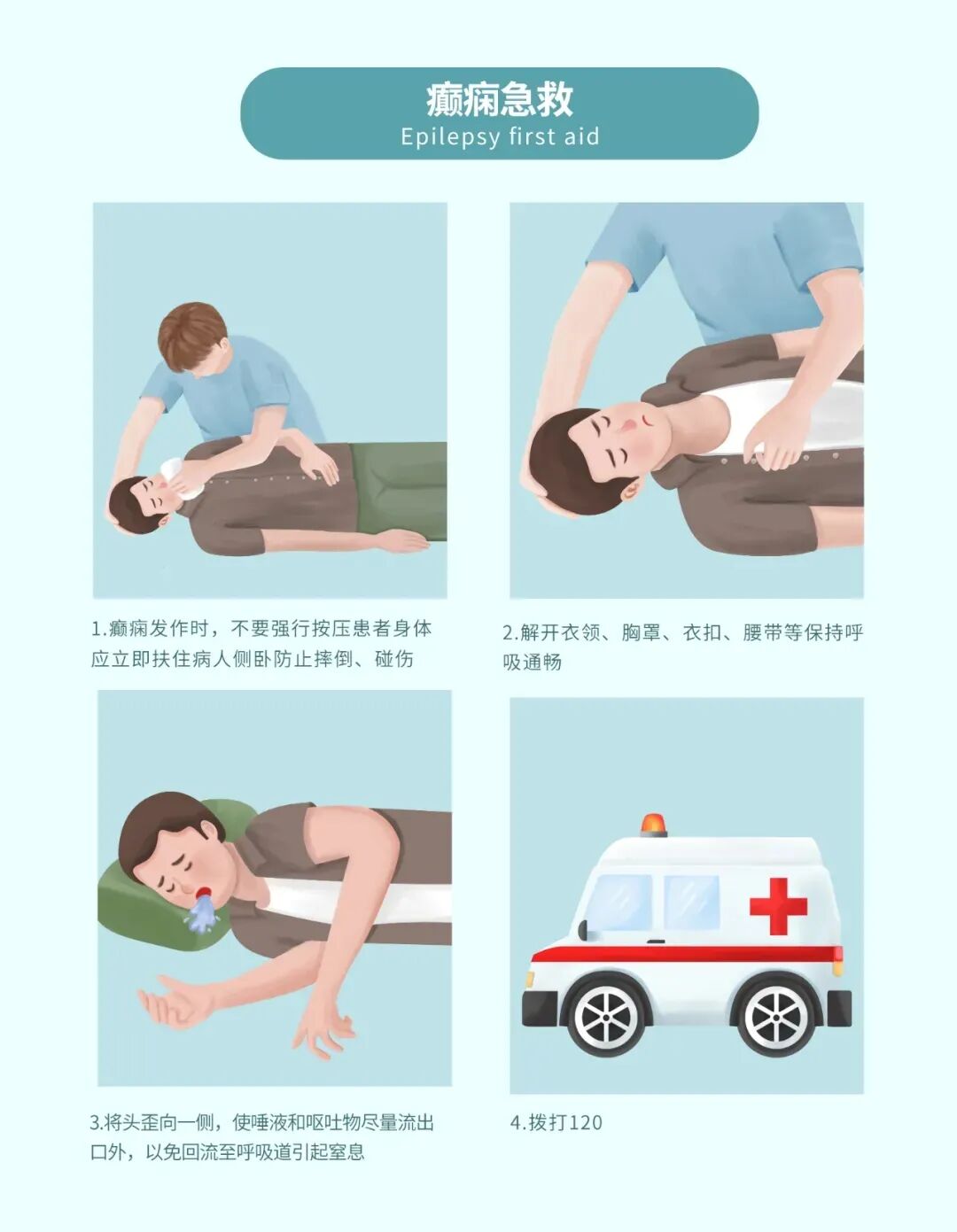 癫痫急救
Epilepsy first aid

1.癫痫发作时，不要强行按压患者身体应立即扶住病人侧卧防止摔倒、碰伤

2.解开衣领、胸罩、衣扣、腰带等保持呼吸通畅

3.将头歪向一侧，使唾液和呕吐物尽量流出口外，以免回流至呼吸道引起窒息

4.拨打120