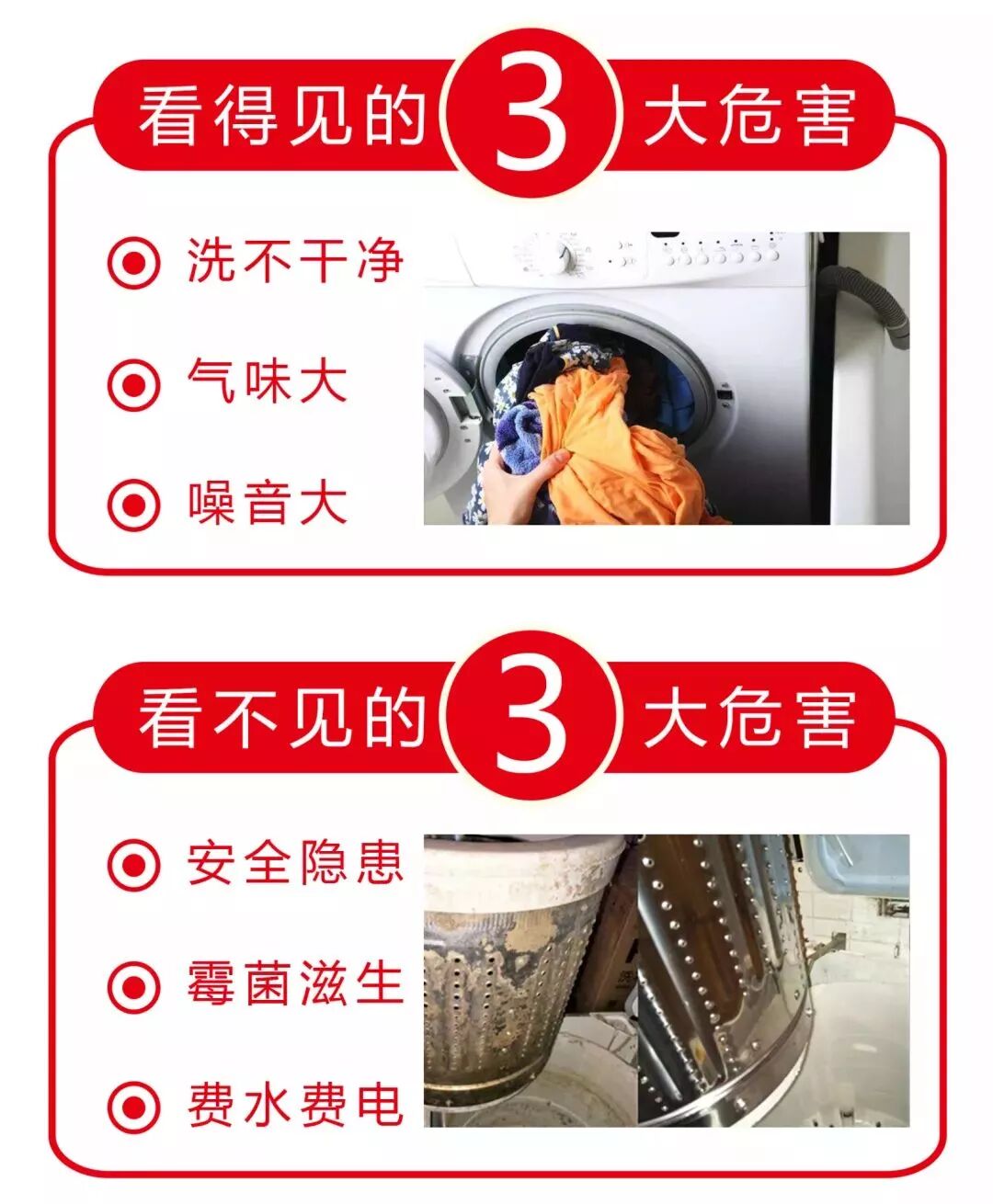 看得见的 3 大危害

洗不干净

气味大

噪音大

看不见的 3 大危害

安全隐患

霉菌滋生

费水费电