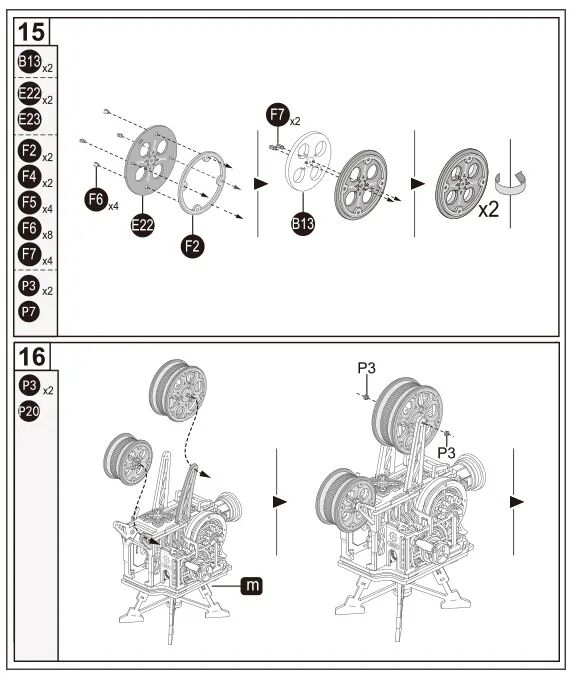 15

B13 x2

E22 x2
E23

F2 x2
F4 x2
F5 x4
F6 x8
F7 x4

P3 x2
P7

F6 x4
E22
F2
F7 x2
B13
x2

16

P3 x2
P20

m
P3
P3