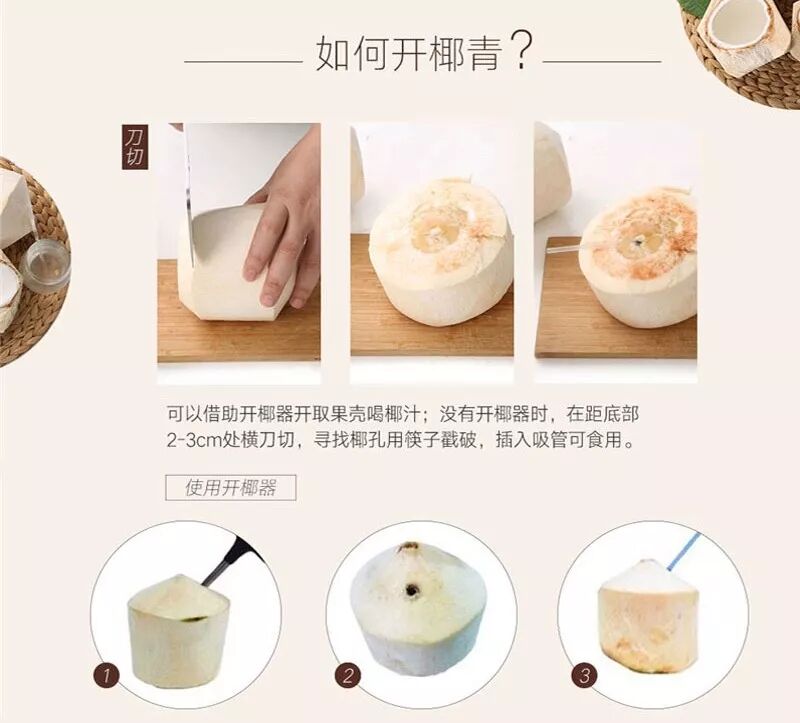 如何开椰青？

刀切

可以借助开椰器开取果壳喝椰汁；没有开椰器时，在距底部2-3cm处横刀切，寻找椰孔用筷子戳破，插入吸管可食用。

使用开椰器

1

2

3