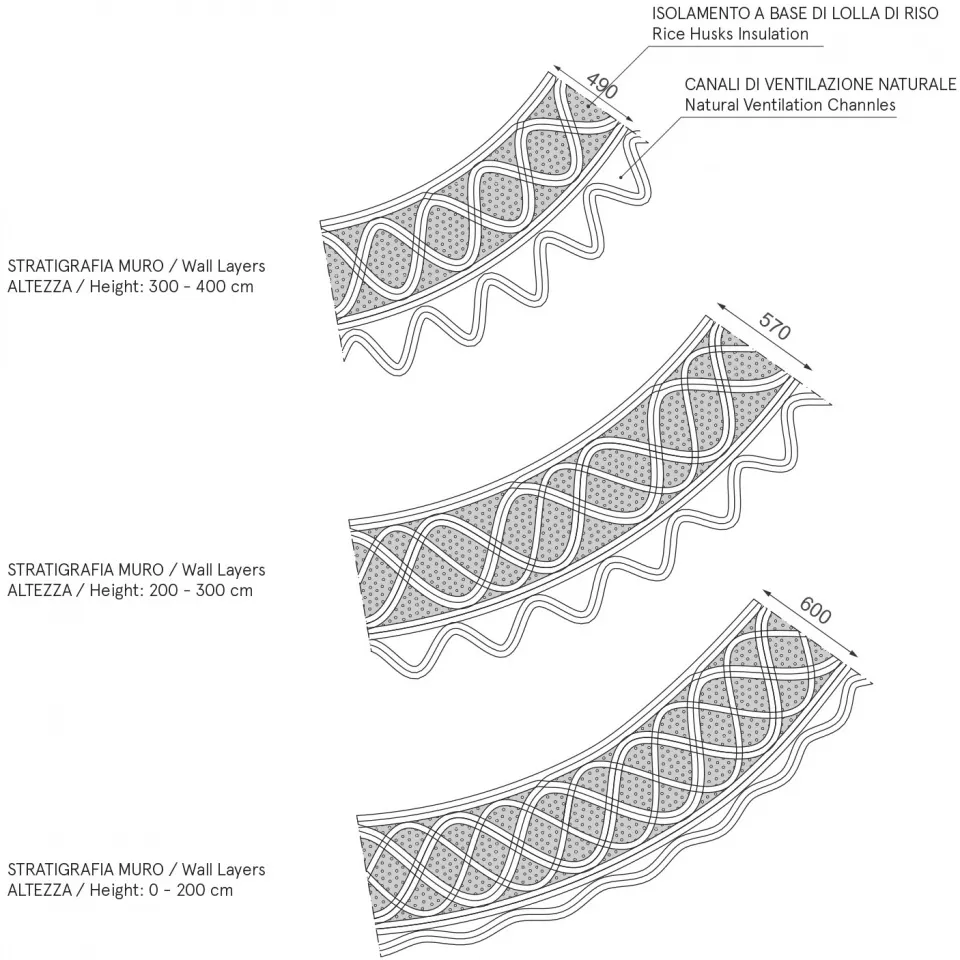 ISOLAMENTO A BASE DI LOLLA DI RISO
Rice Husks Insulation

CANALI DI VENTILAZIONE NATURALE
Natural Ventilation Channles

490

STRATIGRAFIA MURO / Wall Layers
ALTEZZA / Height: 300 - 400 cm

570

STRATIGRAFIA MURO / Wall Layers
ALTEZZA / Height: 200 - 300 cm

600

STRATIGRAFIA MURO / Wall Layers
ALTEZZA / Height: 0 - 200 cm