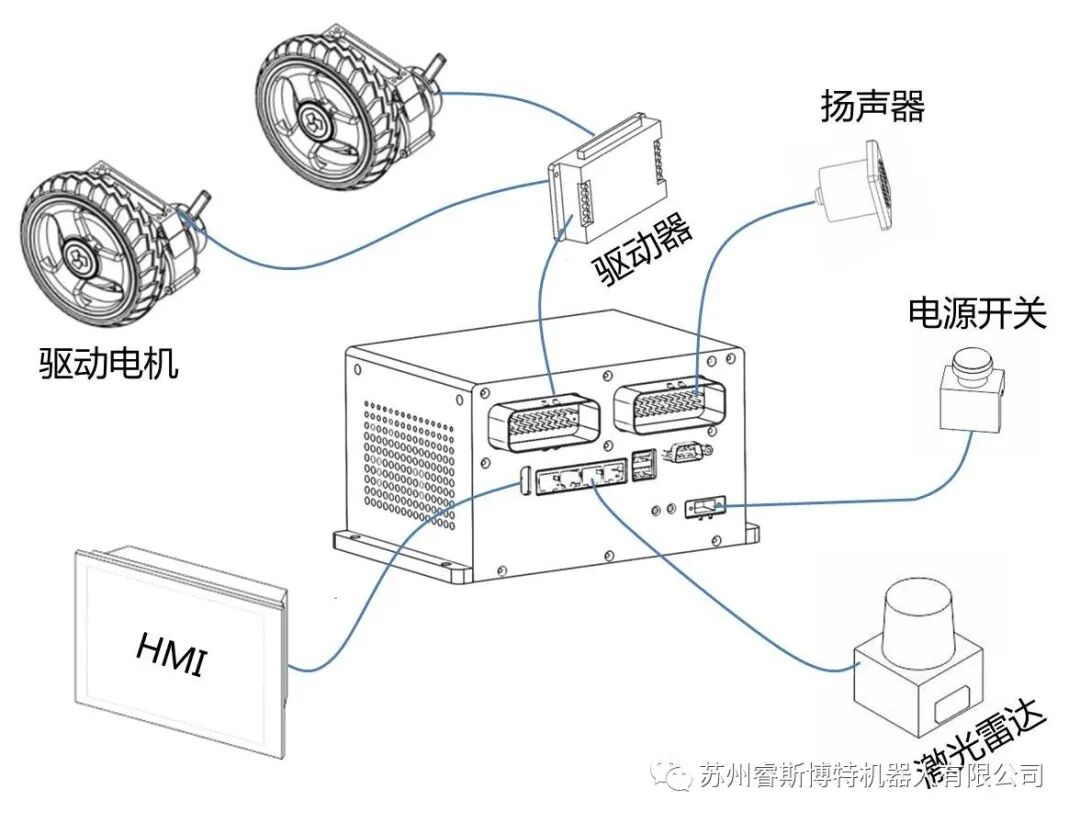 扬声器

驱动器

驱动电机

电源开关

HMI

激光雷达

苏州睿斯博特机器人有限公司