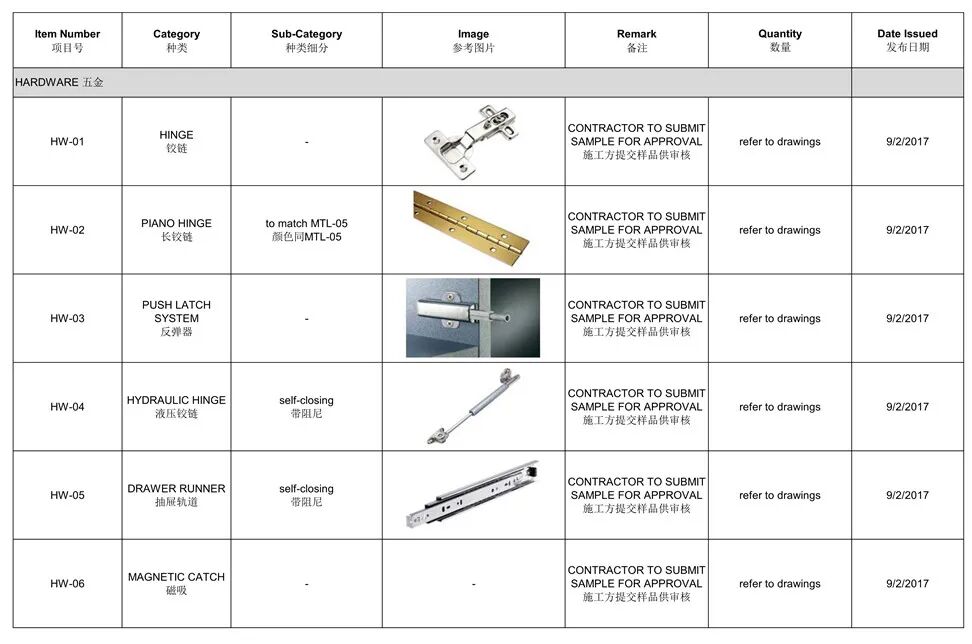 | Item Number 项目号 | Category 种类 | Sub-Category 种类细分 | Image 参考图片 | Remark 备注 | Quantity 数量 | Date Issued 发布日期 |
|---|---|---|---|---|---|---|
| HARDWARE 五金 | | | | | | |
| HW-01 | HINGE 铰链 | - | | CONTRACTOR TO SUBMIT SAMPLE FOR APPROVAL 施工方提交样品供审核 | refer to drawings | 9/2/2017 |
| HW-02 | PIANO HINGE 长铰链 | to match MTL-05 颜色同MTL-05 | | CONTRACTOR TO SUBMIT SAMPLE FOR APPROVAL 施工方提交样品供审核 | refer to drawings | 9/2/2017 |
| HW-03 | PUSH LATCH SYSTEM 反弹器 | - | | CONTRACTOR TO SUBMIT SAMPLE FOR APPROVAL 施工方提交样品供审核 | refer to drawings | 9/2/2017 |
| HW-04 | HYDRAULIC HINGE 液压铰链 | self-closing 带阻尼 | | CONTRACTOR TO SUBMIT SAMPLE FOR APPROVAL 施工方提交样品供审核 | refer to drawings | 9/2/2017 |
| HW-05 | DRAWER RUNNER 抽屉轨道 | self-closing 带阻尼 | | CONTRACTOR TO SUBMIT SAMPLE FOR APPROVAL 施工方提交样品供审核 | refer to drawings | 9/2/2017 |
| HW-06 | MAGNETIC CATCH 磁吸 | - | - | CONTRACTOR TO SUBMIT SAMPLE FOR APPROVAL 施工方提交样品供审核 | refer to drawings | 9/2/2017 |