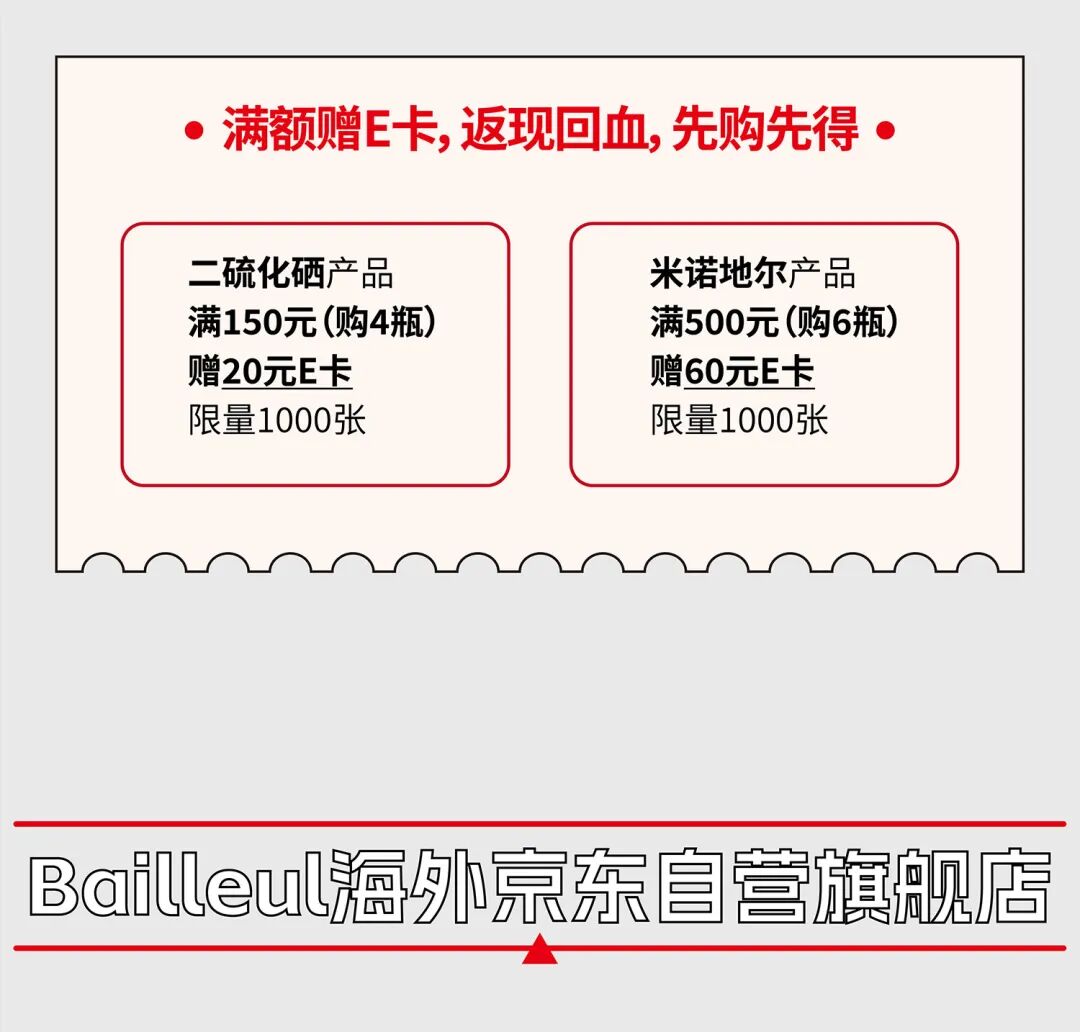 • 满额赠E卡，返现回血，先购先得 •

二硫化硒产品
满150元（购4瓶）
赠20元E卡
限量1000张

米诺地尔产品
满500元（购6瓶）
赠60元E卡
限量1000张

Bailleul海外京东自营旗舰店