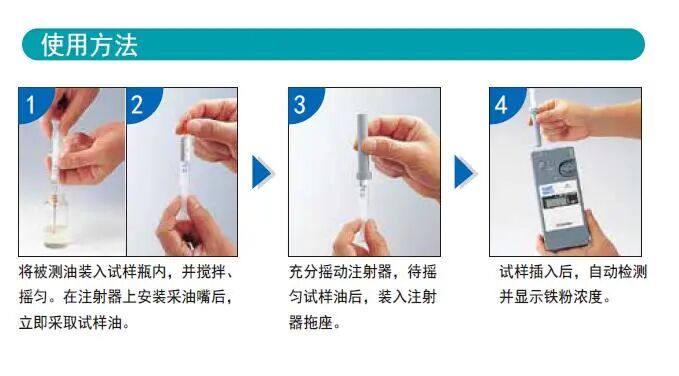 使用方法

1

2

将被测油装入试样瓶内，并搅拌、摇匀。在注射器上安装采油嘴后，立即采取试样油。

3

充分摇动注射器，待摇匀试样油后，装入注射器拖座。

4

试样插入后，自动检测并显示铁粉浓度。