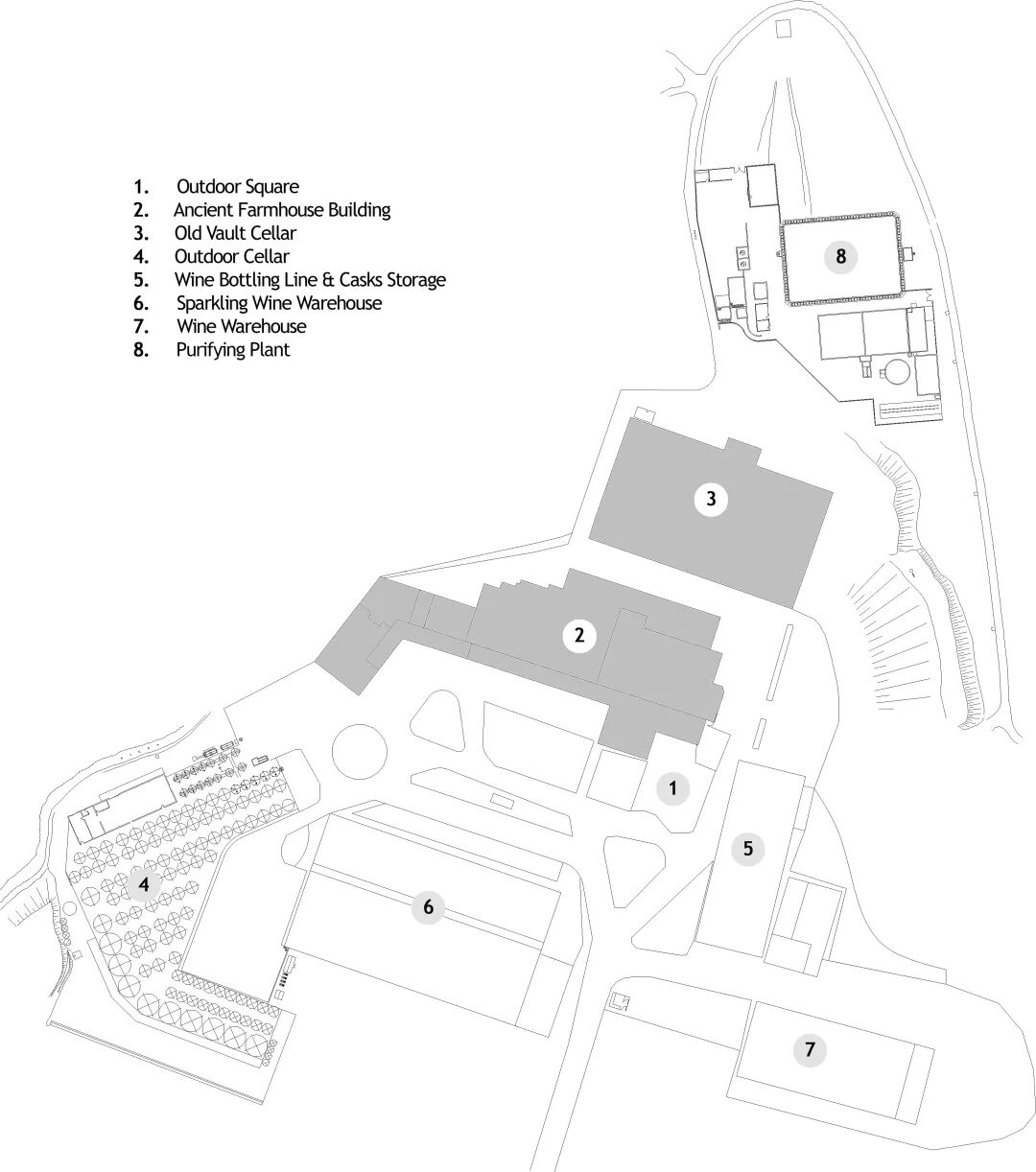 1. Outdoor Square
2. Ancient Farmhouse Building
3. Old Vault Cellar
4. Outdoor Cellar
5. Wine Bottling Line & Casks Storage
6. Sparkling Wine Warehouse
7. Wine Warehouse
8. Purifying Plant

8

3

2

1

5

4

6

7