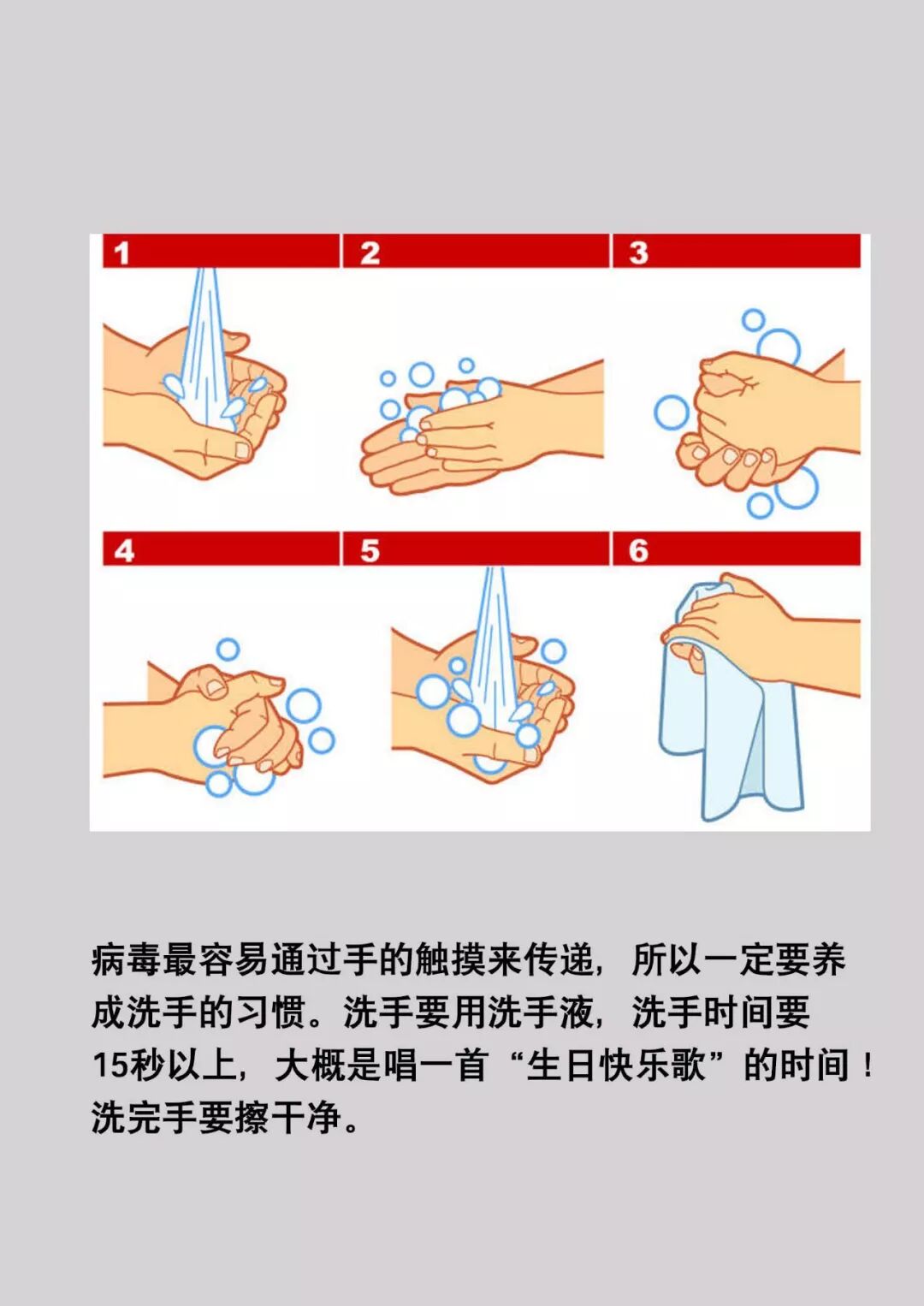 1

2

3

4

5

6

病毒最容易通过手的触摸来传递，所以一定要养成洗手的习惯。洗手要用洗手液，洗手时间要15秒以上，大概是唱一首“生日快乐歌”的时间！洗完手要擦干净。