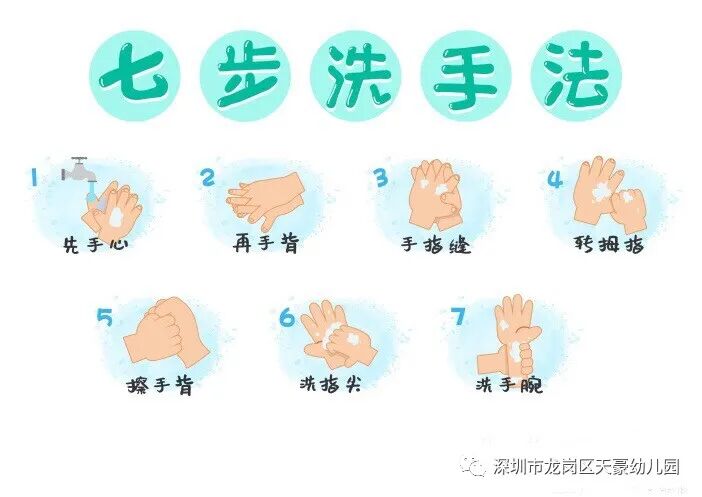 七步洗手法

1 先手心

2 再手背

3 手指缝

4 转拇指

5 擦手背

6 洗指尖

7 洗手腕

深圳市龙岗区天豪幼儿园