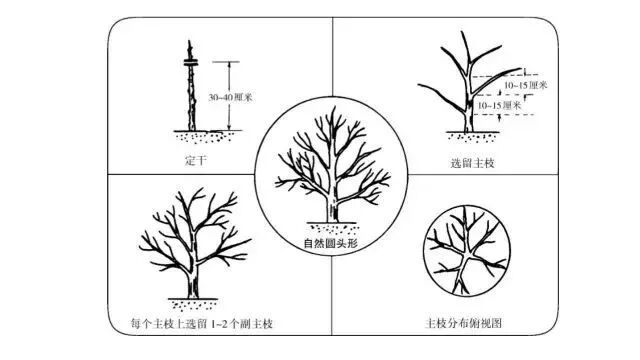 30~40厘米

定干

10~15厘米

10~15厘米

选留主枝

自然圆头形

每个主枝上选留 1~2 个副主枝

主枝分布俯视图