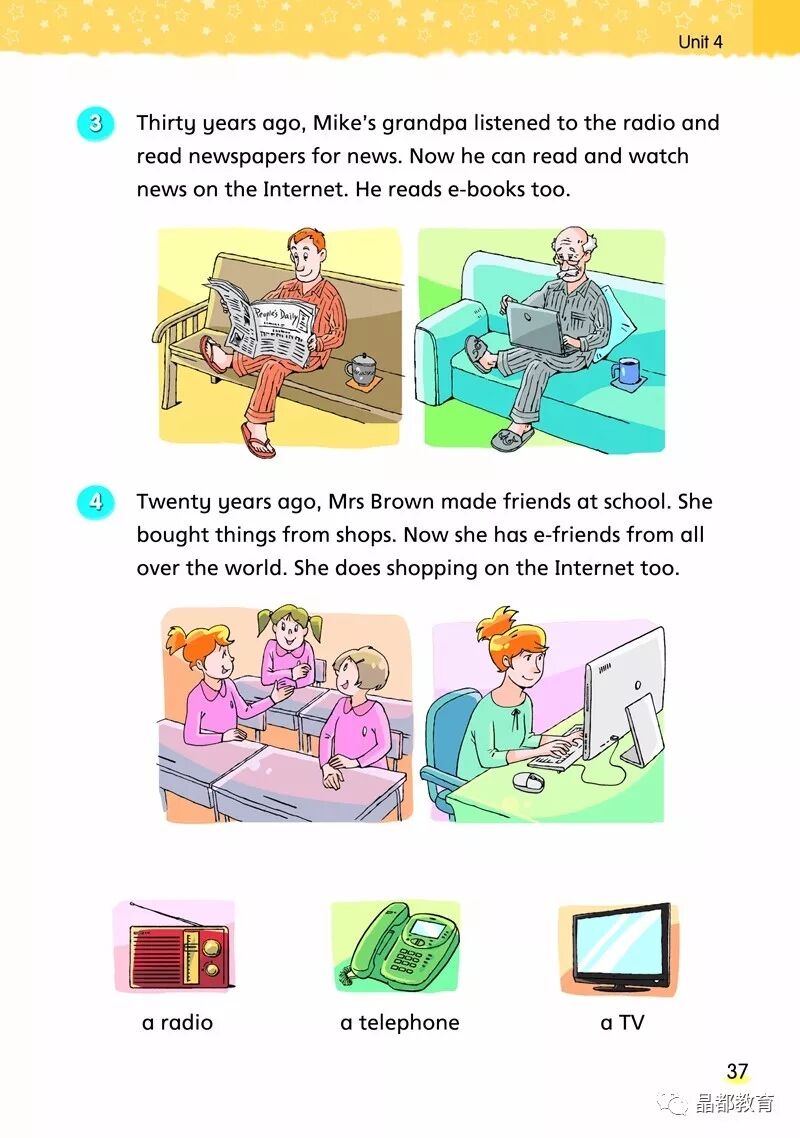 Unit 4

3 Thirty years ago, Mike's grandpa listened to the radio and read newspapers for news. Now he can read and watch news on the Internet. He reads e-books too.

People's Daily

4 Twenty years ago, Mrs Brown made friends at school. She bought things from shops. Now she has e-friends from all over the world. She does shopping on the Internet too.

a radio

a telephone

a TV

37

晶都教育